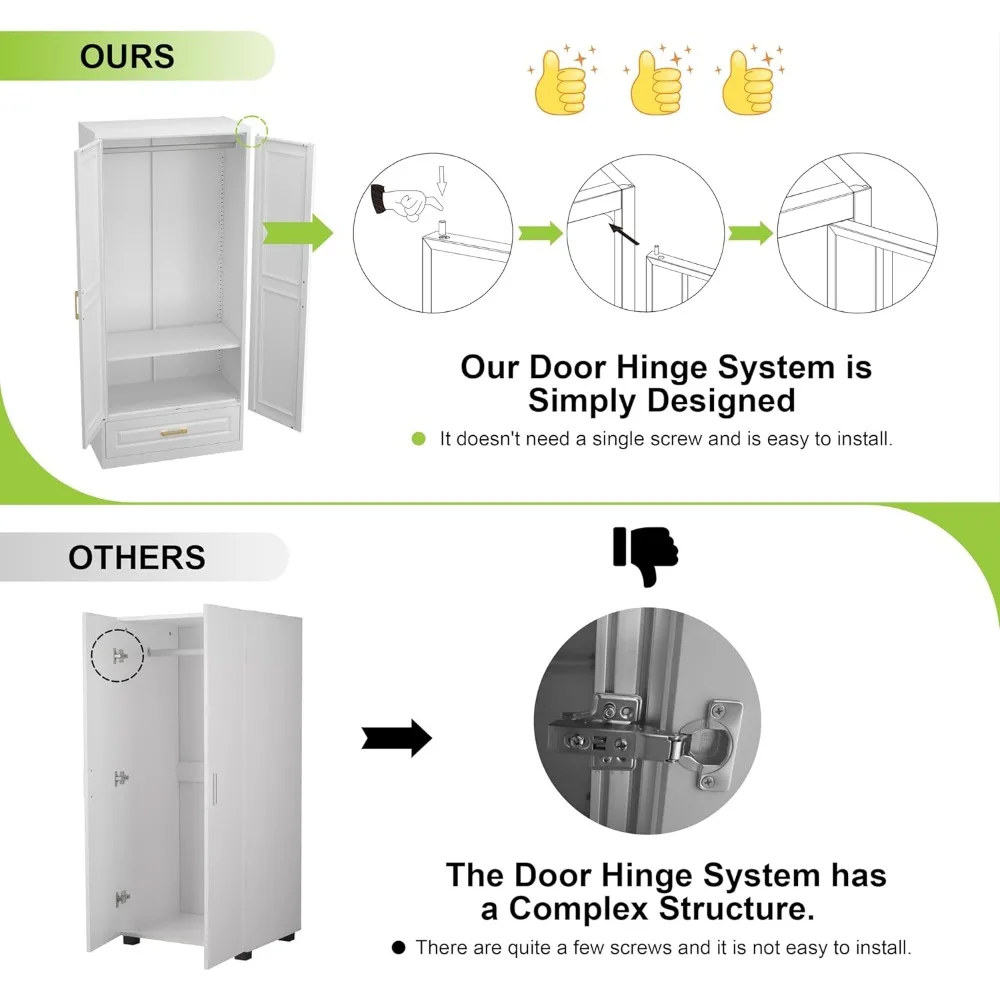 OURS

Our Door Hinge System is Simply Designed

It doesn't need a single screw and is easy to install.

OTHERS

The Door Hinge System has a Complex Structure.

There are quite a few screws and it is not easy to install.