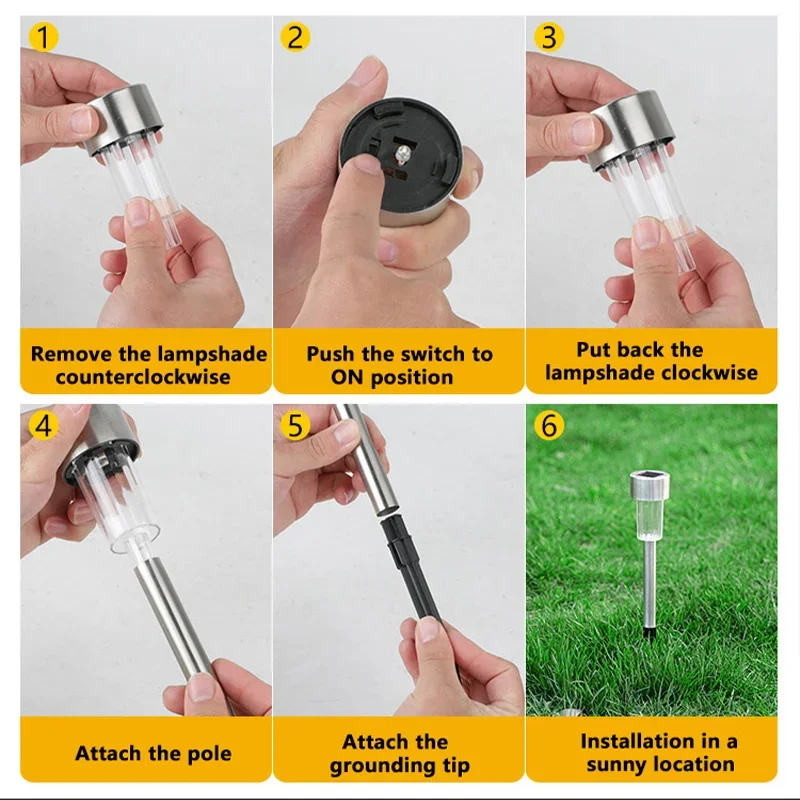 1

Remove the lampshade counterclockwise

2

Push the switch to ON position

3

Put back the lampshade clockwise

4

Attach the pole

5

Attach the grounding tip

6

Installation in a sunny location