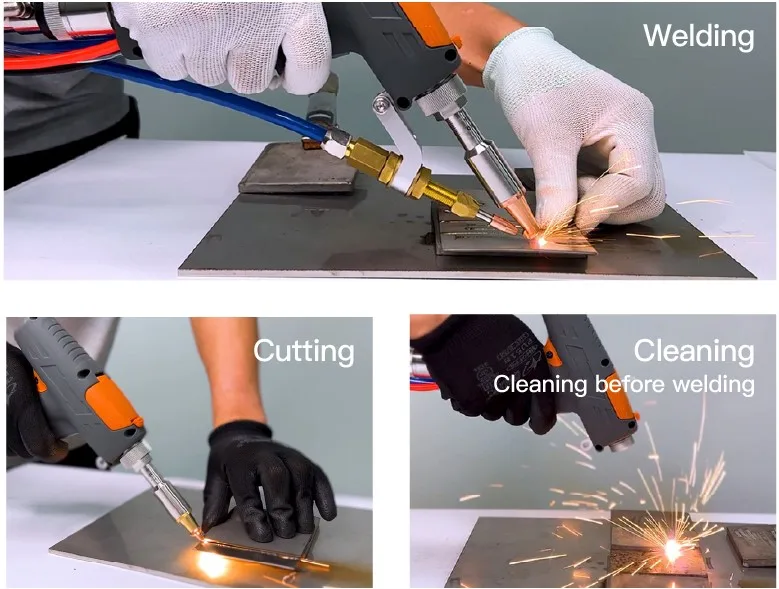 Welding

Cutting

Cleaning
Cleaning before welding