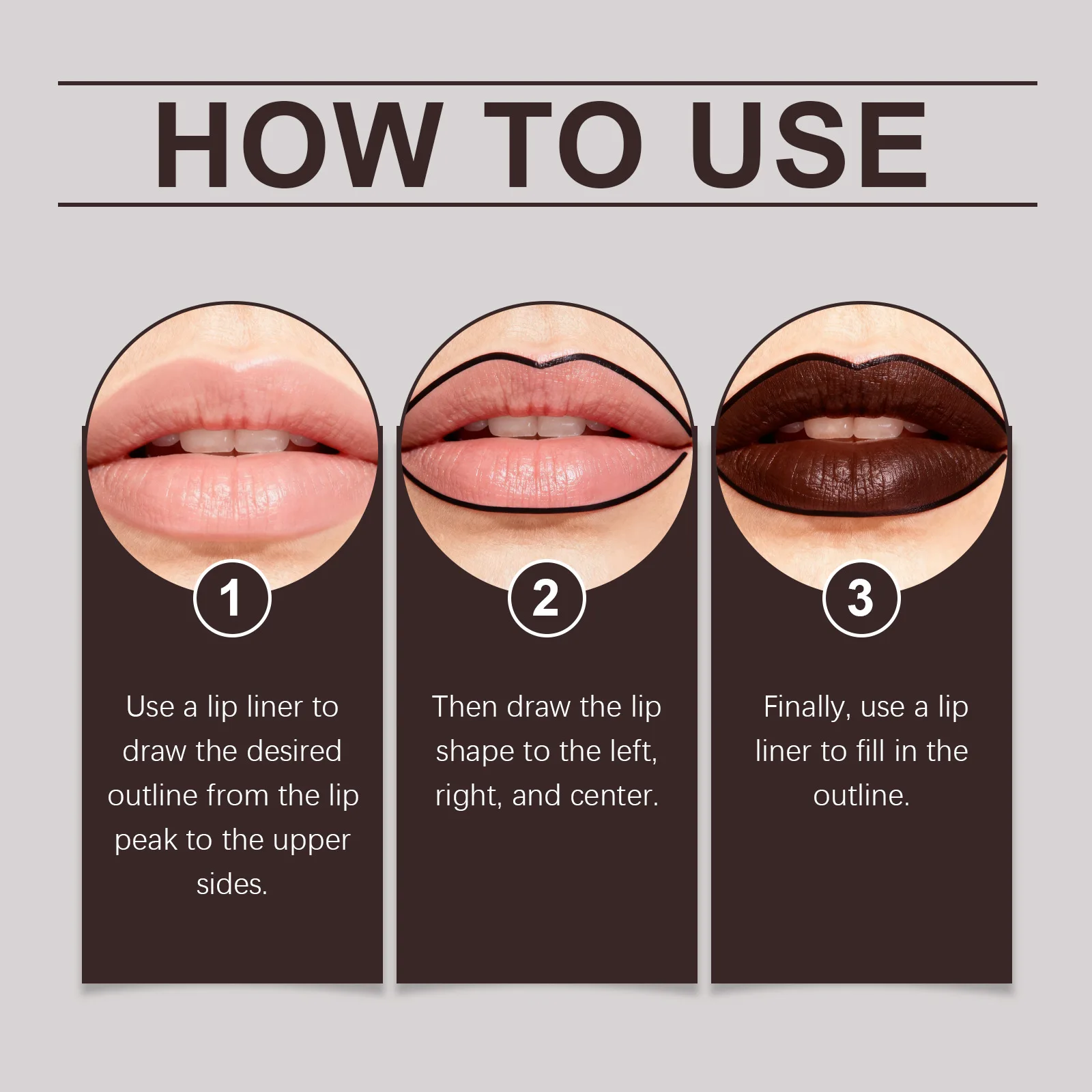 HOW TO USE

1

Use a lip liner to draw the desired outline from the lip peak to the upper sides.

2

Then draw the lip shape to the left, right, and center.

3

Finally, use a lip liner to fill in the outline.