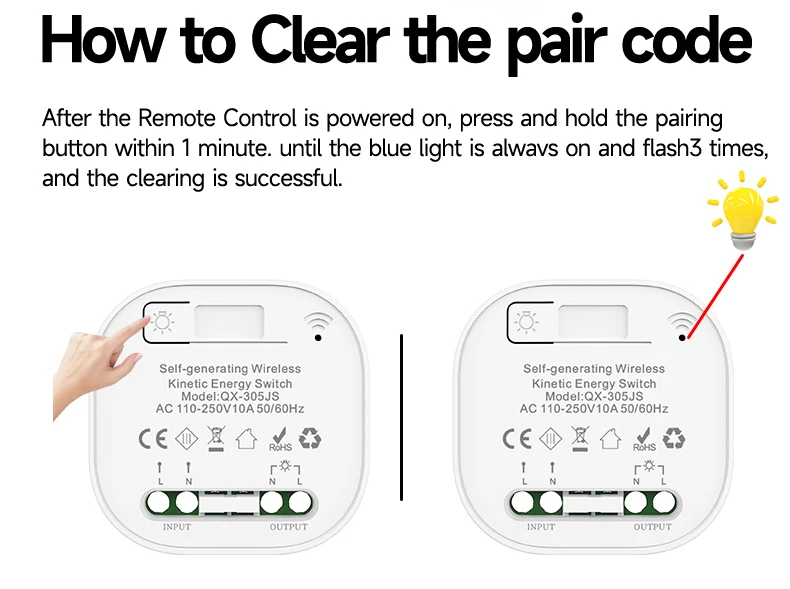 How to Clear the pair code

After the Remote Control is powered on, press and hold the pairing button within 1 minute. until the blue light is alwavs on and flash3 times, and the clearing is successful.

Self-generating Wireless
Kinetic Energy Switch
Model:QX-305JS
AC 110-250V10A 50/60Hz

CE RoHS

L N N L

INPUT OUTPUT

Self-generating Wireless
Kinetic Energy Switch
Model:QX-305JS
AC 110-250V10A 50/60Hz

CE RoHS

L N N L

INPUT OUTPUT