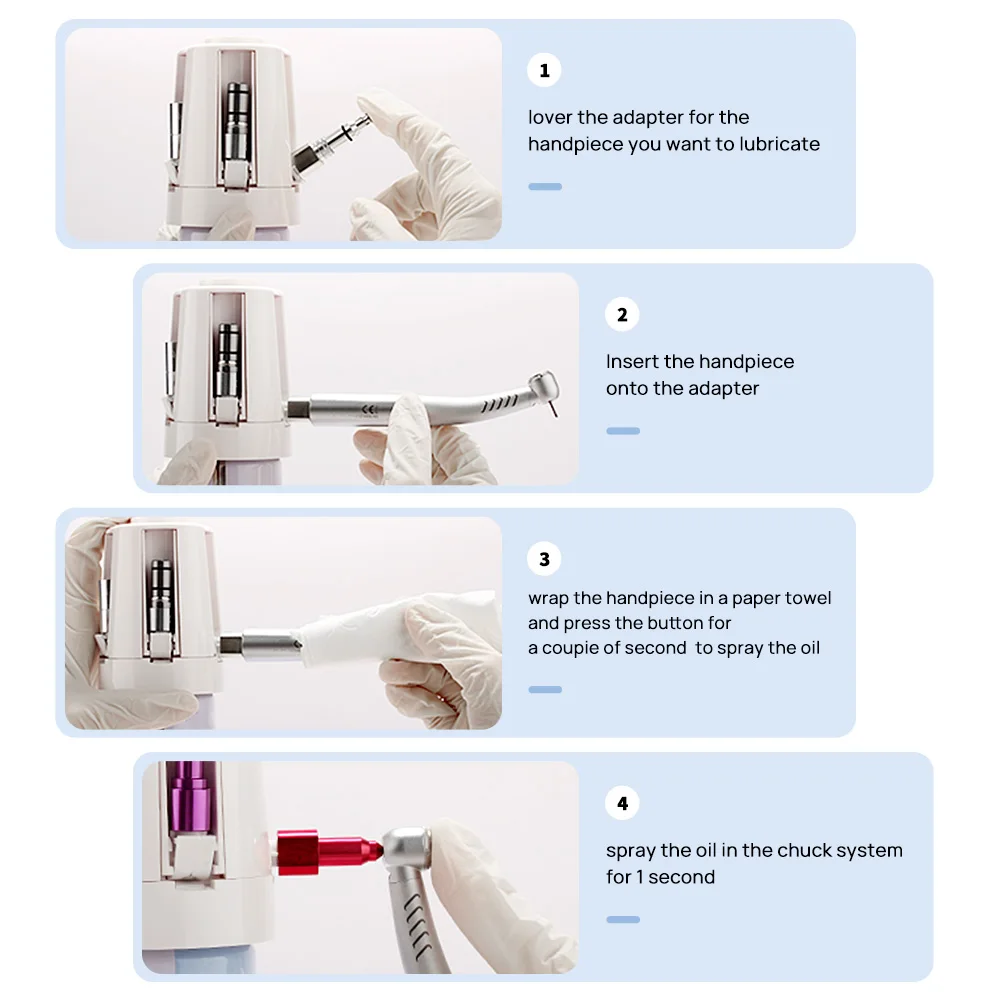 1

lover the adapter for the handpiece you want to lubricate

2

Insert the handpiece onto the adapter

3

wrap the handpiece in a paper towel and press the button for a coupie of second to spray the oil

4

spray the oil in the chuck system for 1 second