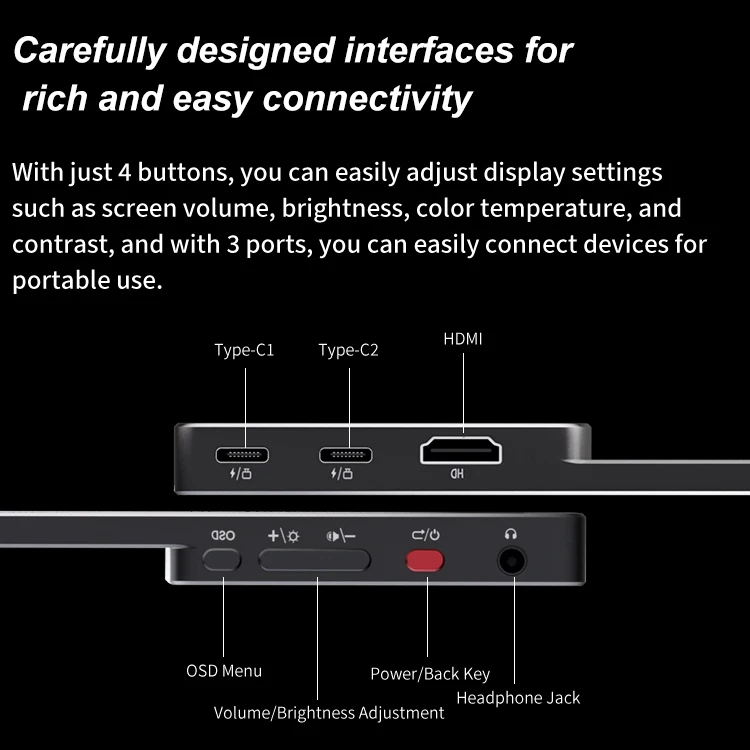 Carefully designed interfaces for rich and easy connectivity

With just 4 buttons, you can easily adjust display settings such as screen volume, brightness, color temperature, and contrast, and with 3 ports, you can easily connect devices for portable use.

Type-C1

Type-C2

HDMI

HD

OSD

OSD Menu

Volume/Brightness Adjustment

Power/Back Key

Headphone Jack