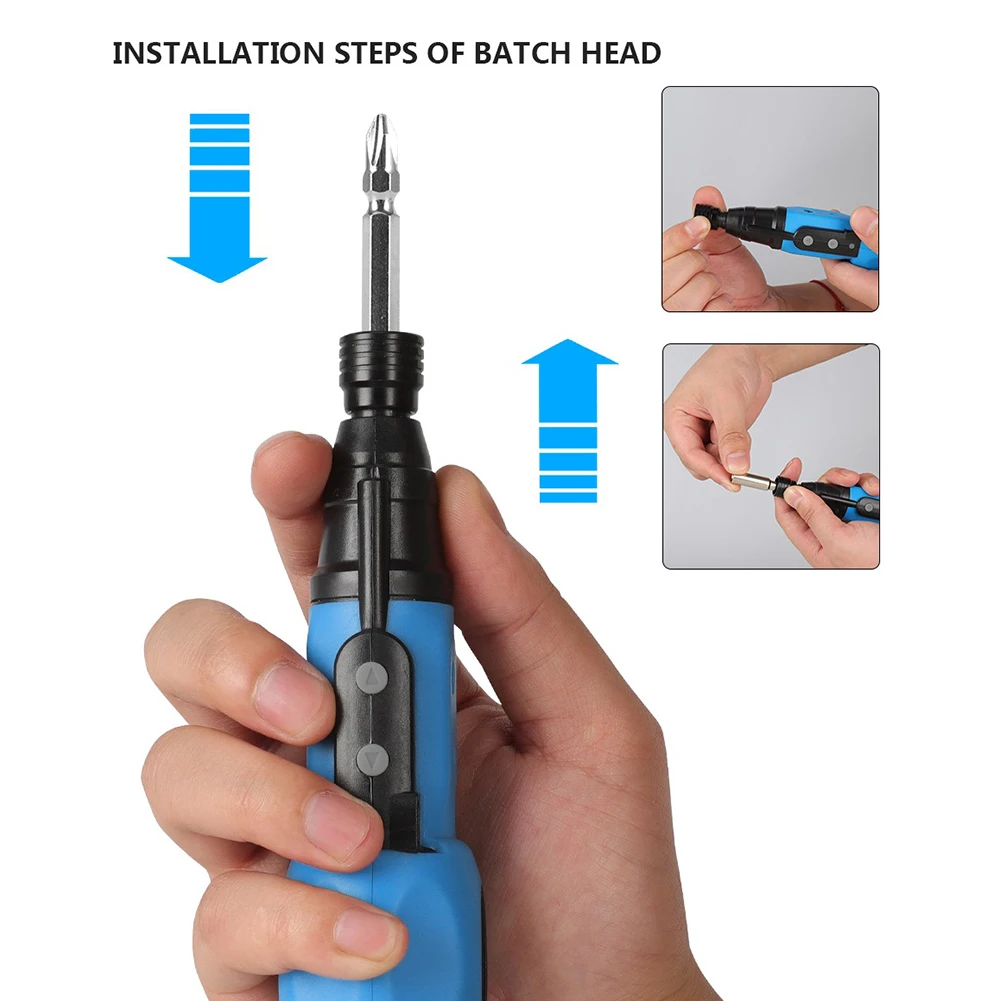 INSTALLATION STEPS OF BATCH HEAD