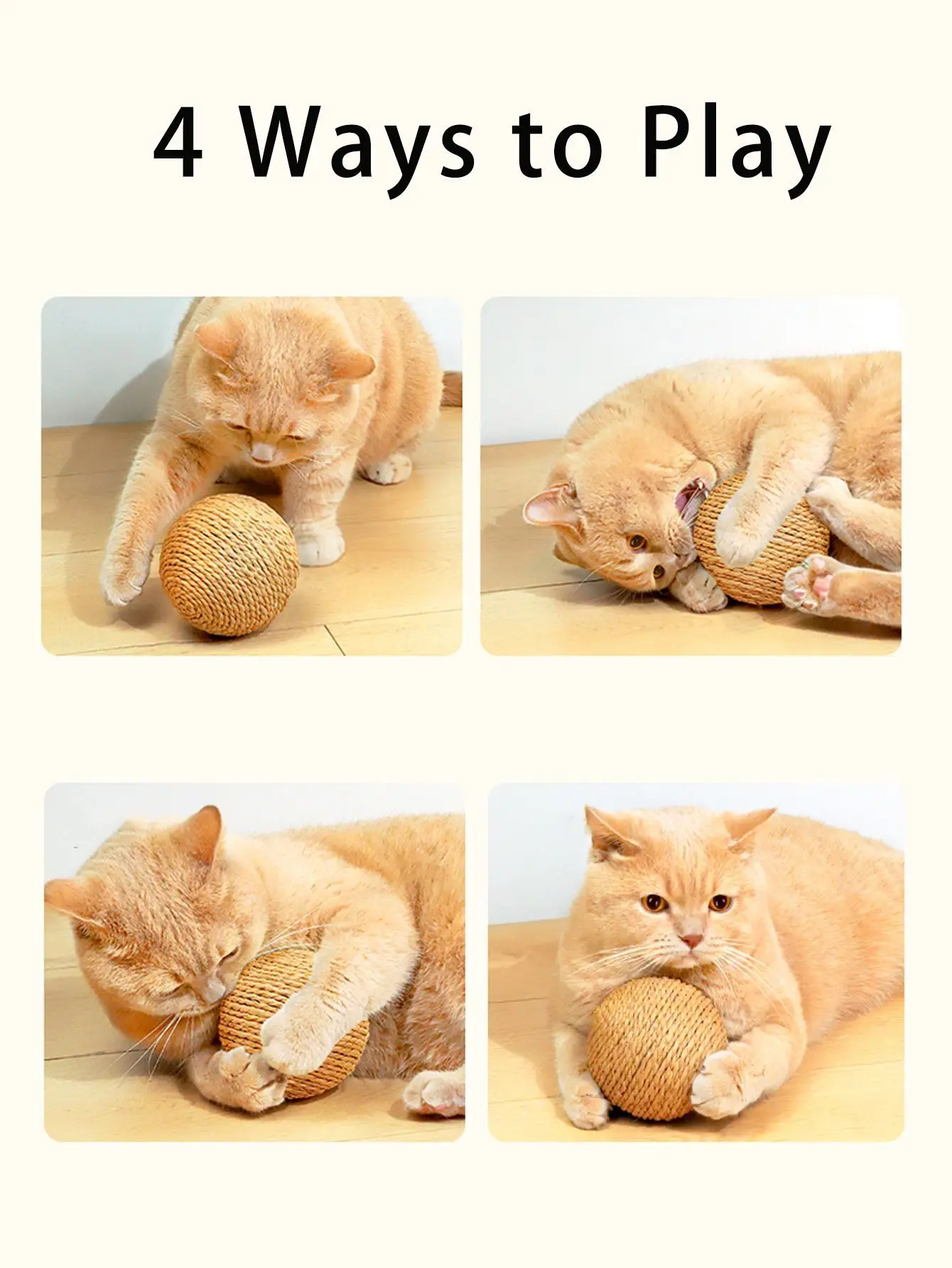 4 Ways to Play