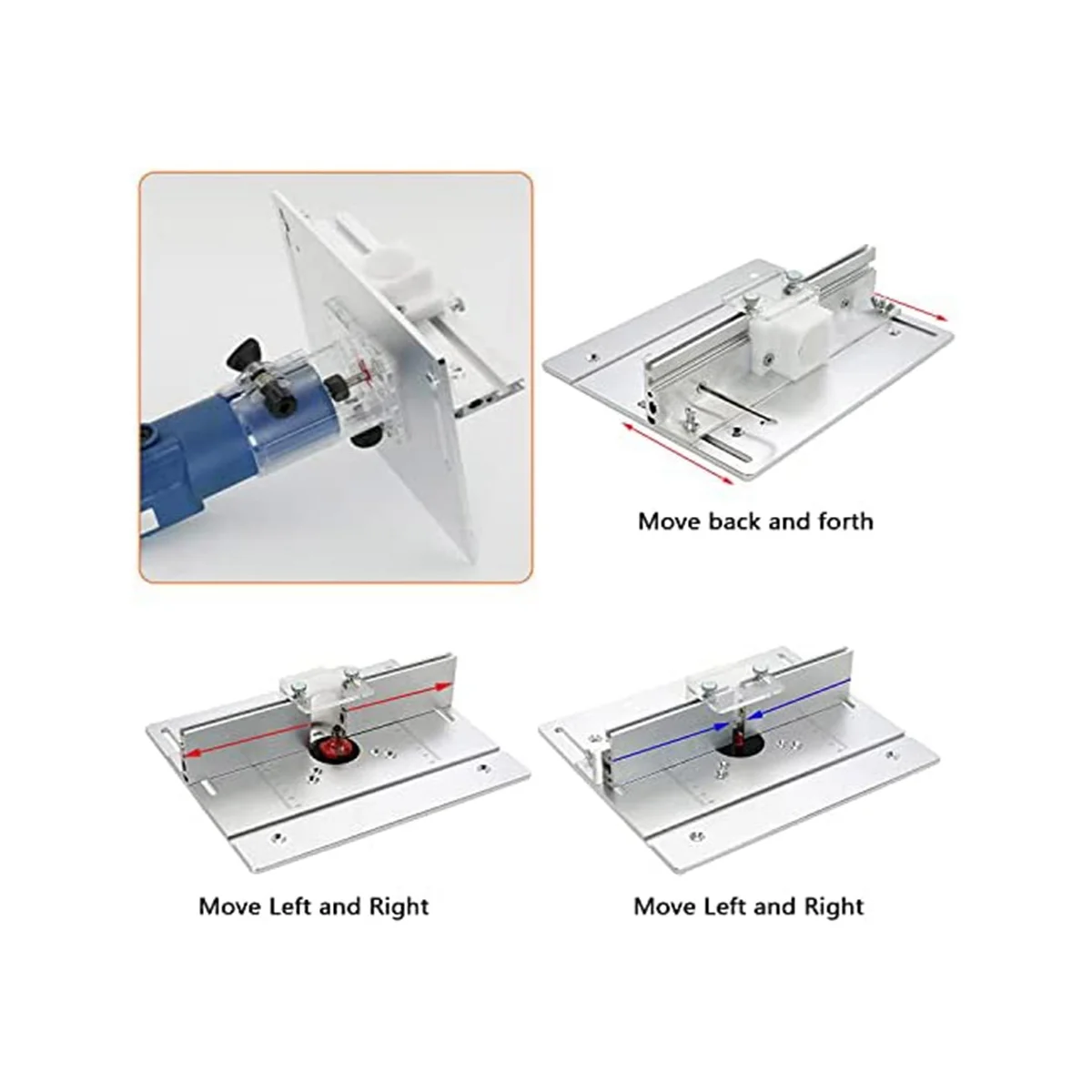 Move back and forth

Move Left and Right

Move Left and Right