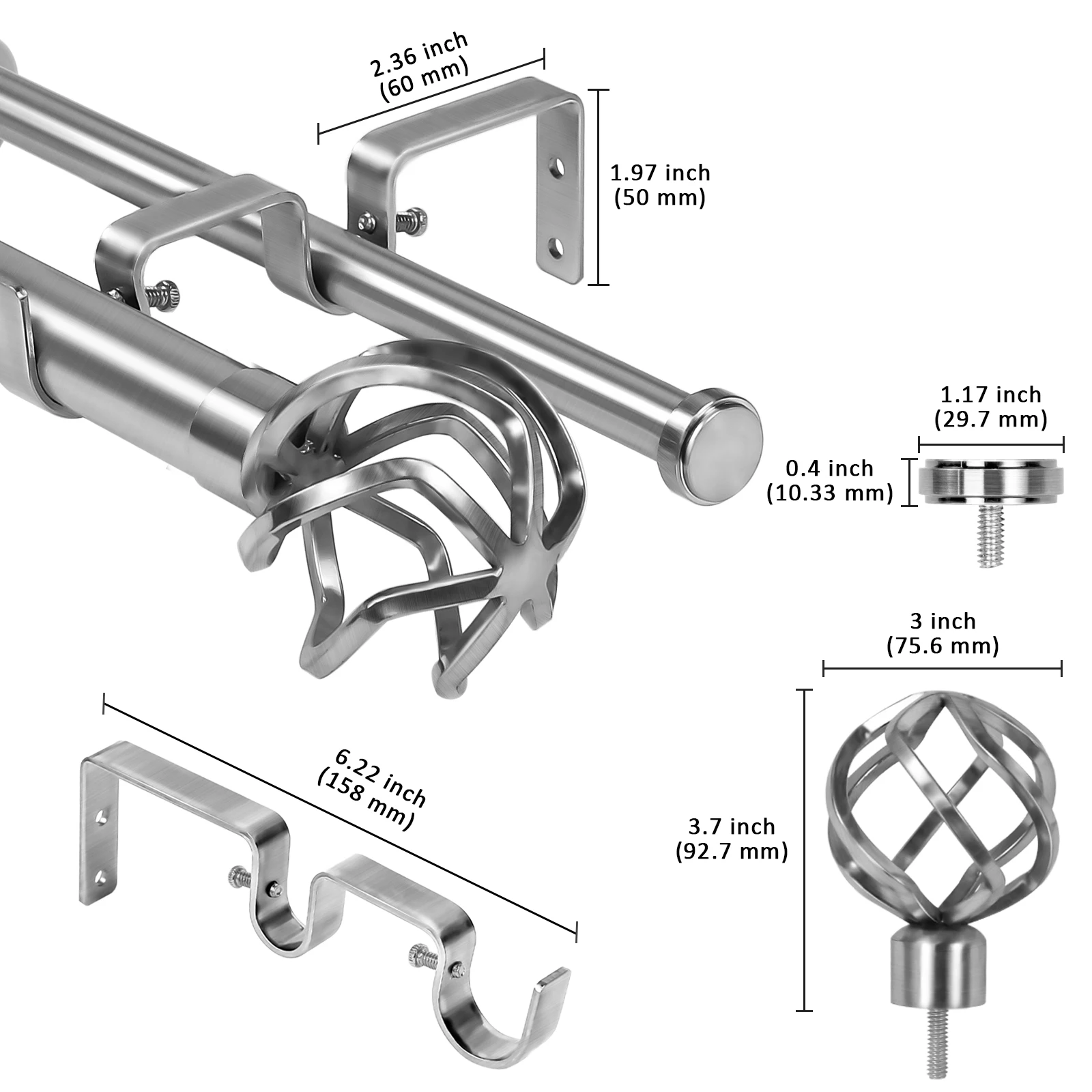 2.36 inch
(60 mm)

1.97 inch
(50 mm)

1.17 inch
(29.7 mm)

0.4 inch
(10.33 mm)

3 inch
(75.6 mm)

6.22 inch
(158 mm)

3.7 inch
(92.7 mm)