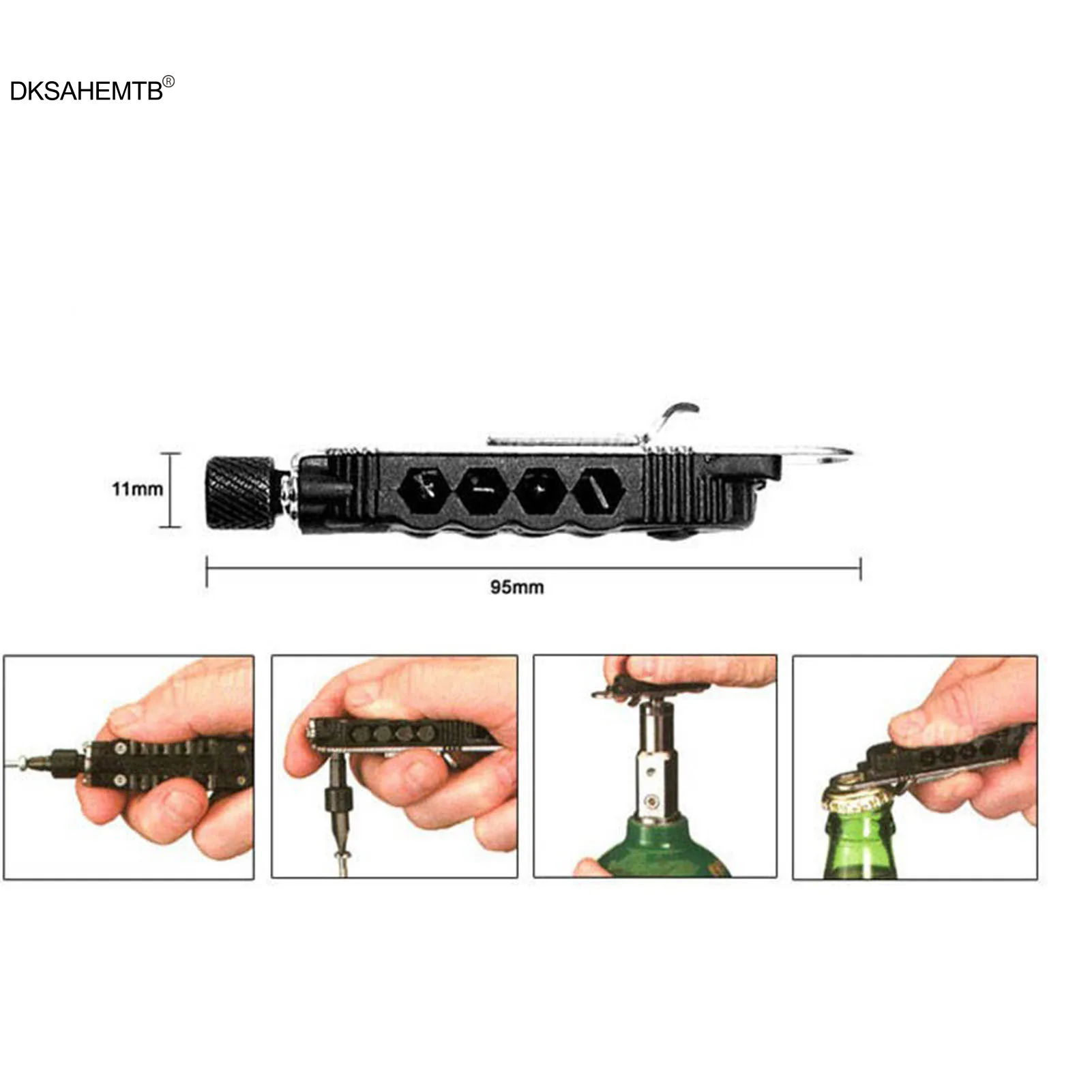 DKSAHEMTB®

11mm

95mm