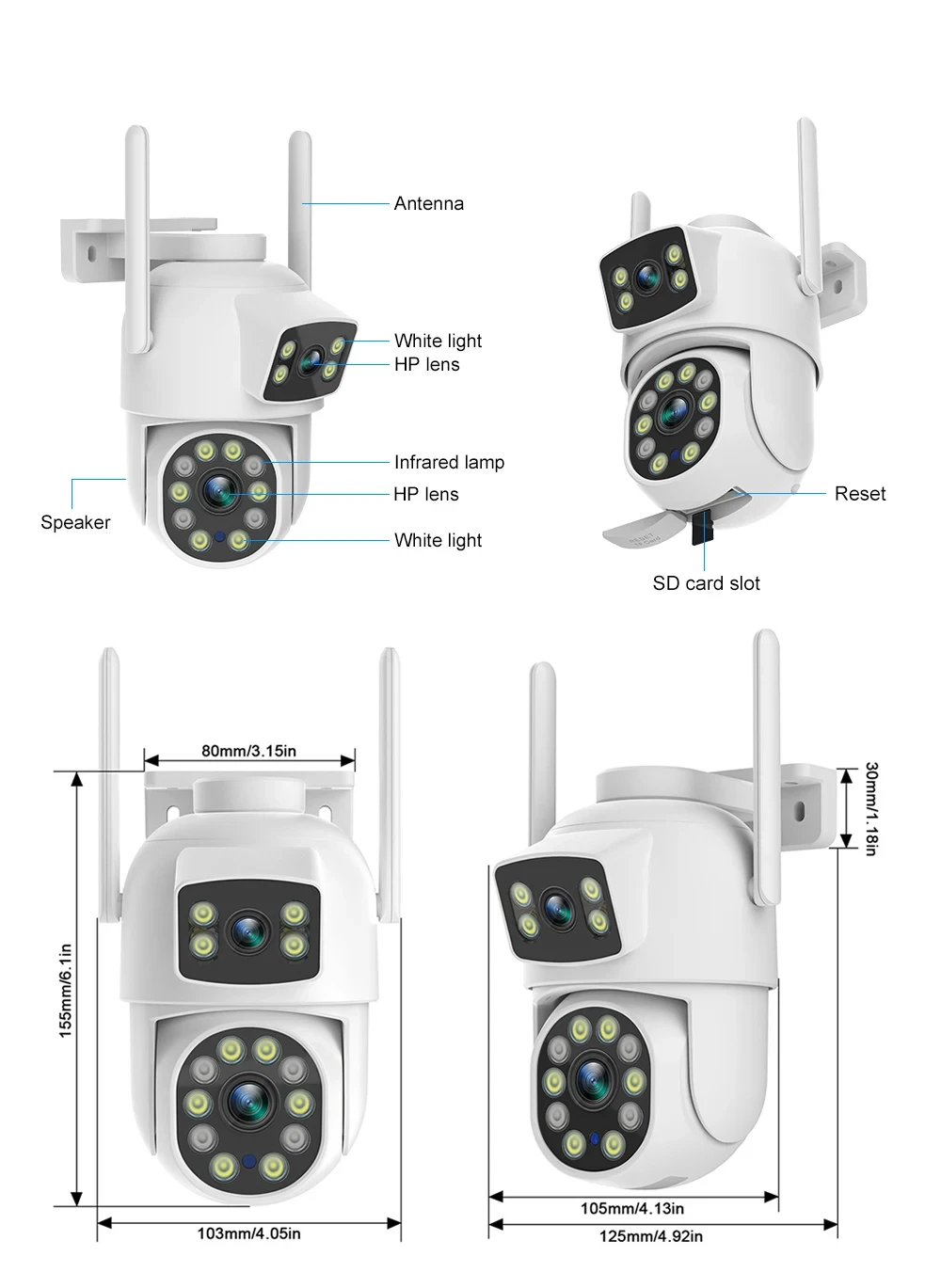 Antenna

White light

HP lens

Infrared lamp

HP lens

Speaker

White light

Reset

SD card slot

80mm/3.15in

155mm/6.1in

103mm/4.05in

30mm/1.18in

105mm/4.13in

125mm/4.92in