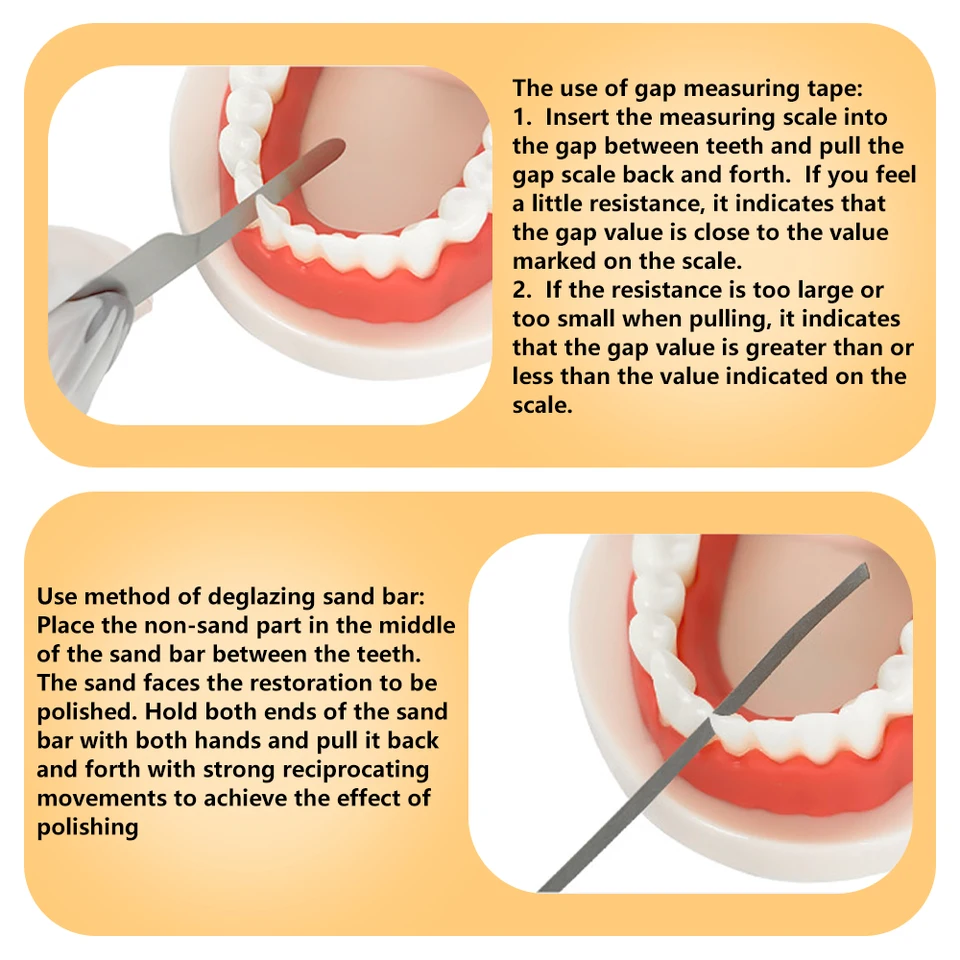 The use of gap measuring tape:
1. Insert the measuring scale into the gap between teeth and pull the gap scale back and forth. If you feel a little resistance, it indicates that the gap value is close to the value marked on the scale.
2. If the resistance is too large or too small when pulling, it indicates that the gap value is greater than or less than the value indicated on the scale.

Use method of deglazing sand bar:
Place the non-sand part in the middle of the sand bar between the teeth. The sand faces the restoration to be polished. Hold both ends of the sand bar with both hands and pull it back and forth with strong reciprocating movements to achieve the effect of polishing