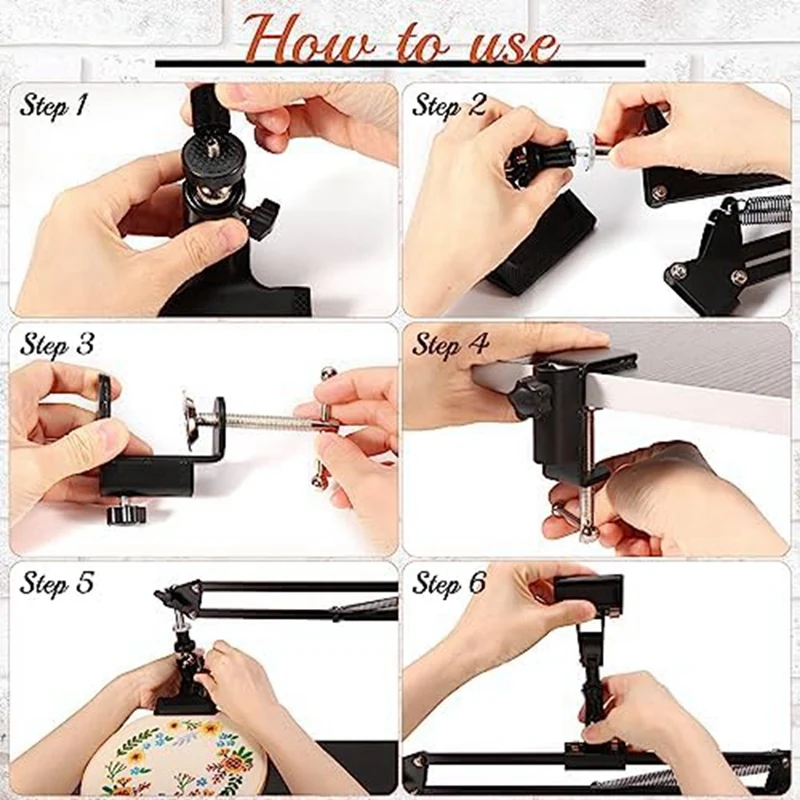 How to use

Step 1

Step 2

Step 3

Step 4

Step 5

Step 6