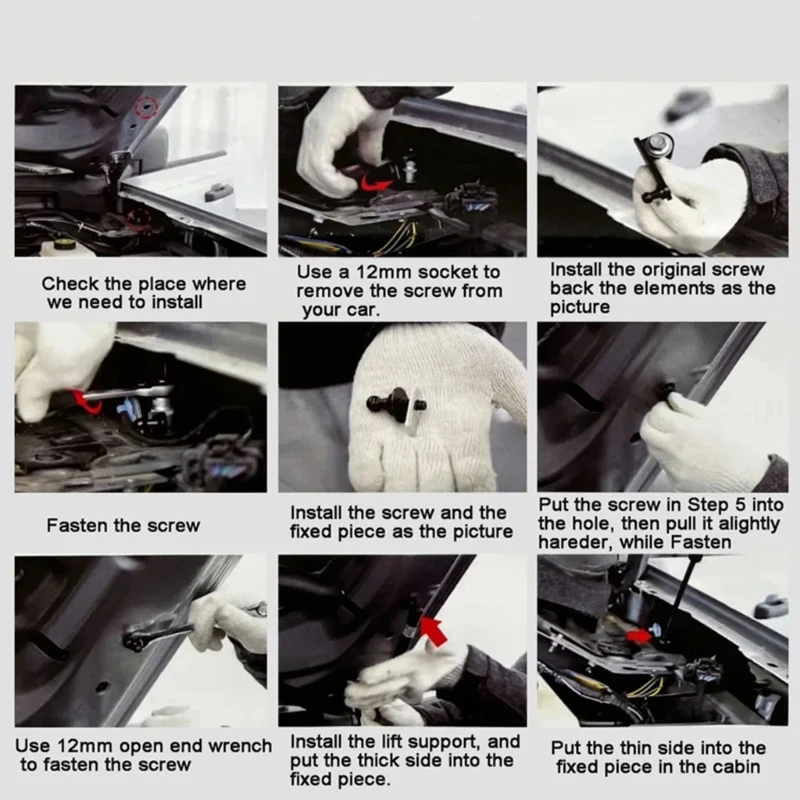 Check the place where we need to install

Use a 12mm socket to remove the screw from your car.

Install the original screw back the elements as the picture

Fasten the screw

Install the screw and the fixed piece as the picture

Put the screw in Step 5 into the hole, then pull it alightly hareder, while Fasten

Use 12mm open end wrench to fasten the screw

Install the lift support, and put the thick side into the fixed piece.

Put the thin side into the fixed piece in the cabin