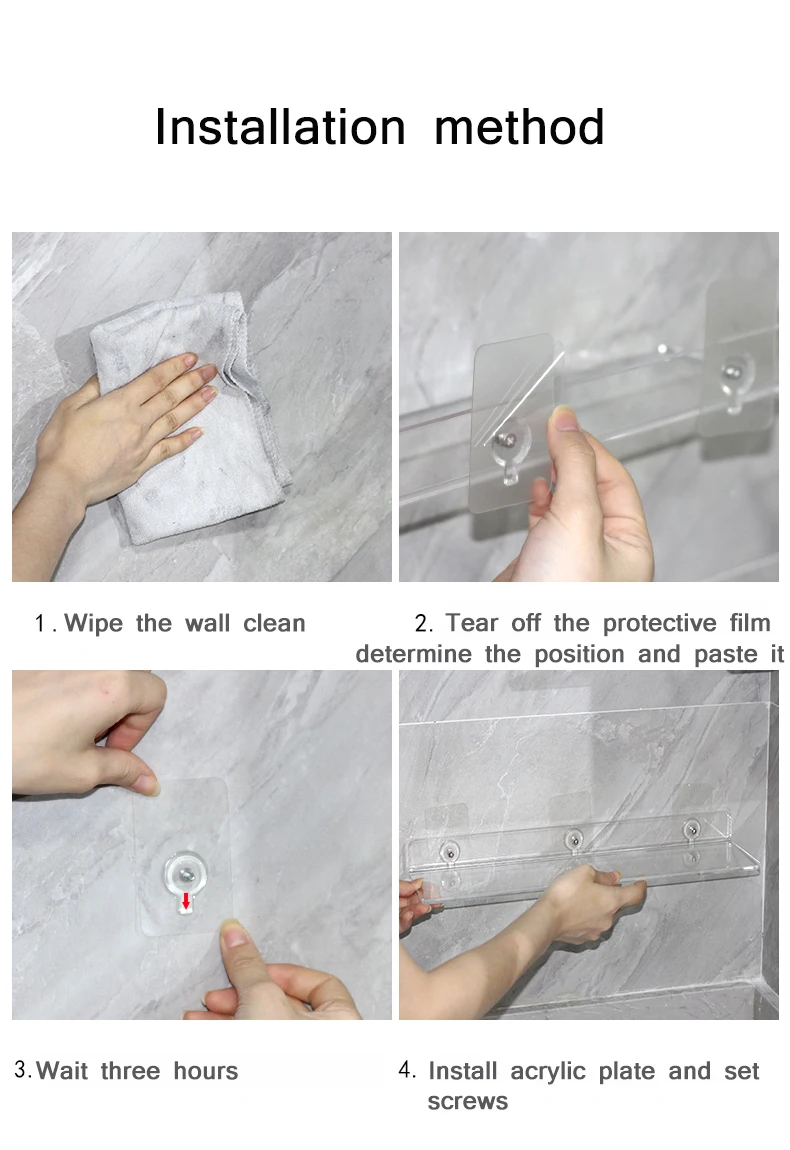 Installation method

1. Wipe the wall clean

2. Tear off the protective film determine the position and paste it

3. Wait three hours

4. Install acrylic plate and set screws