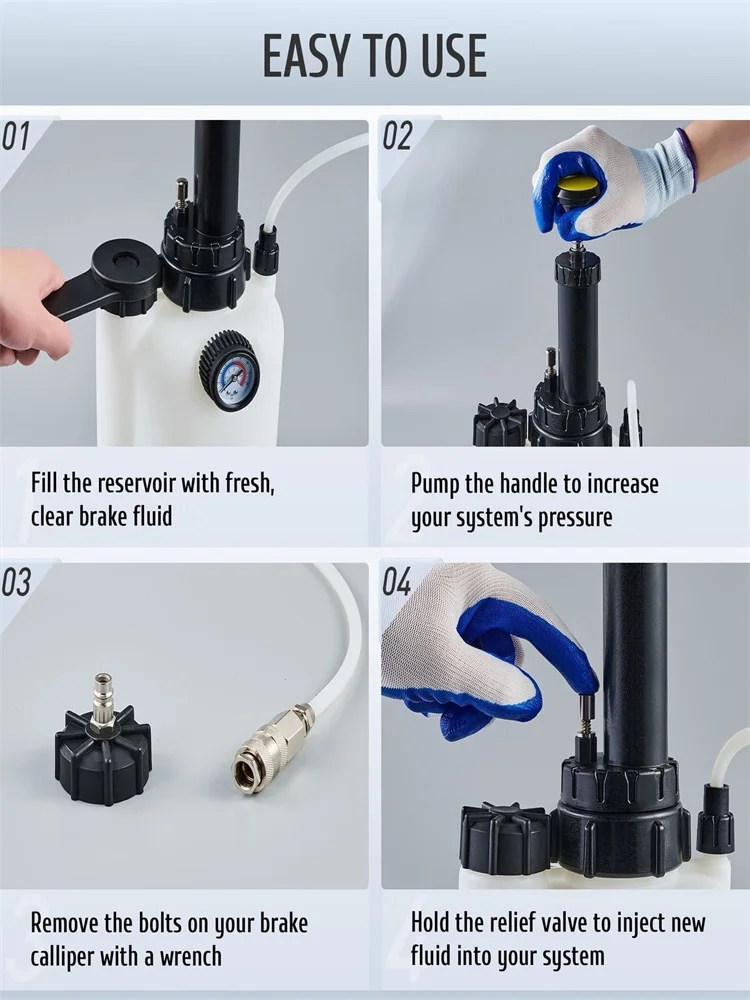 EASY TO USE

01

Fill the reservoir with fresh, clear brake fluid

02

Pump the handle to increase your system's pressure

03

Remove the bolts on your brake calliper with a wrench

04

Hold the relief valve to inject new fluid into your system