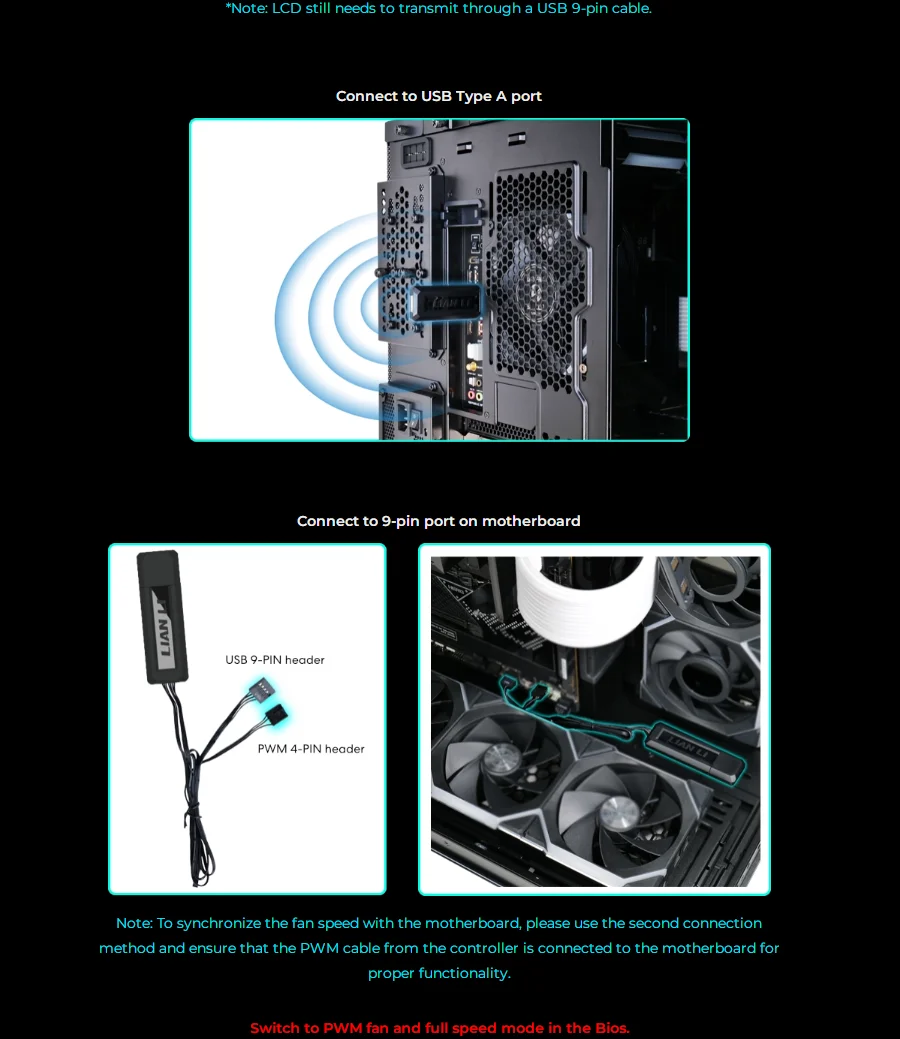 *Note: LCD still needs to transmit through a USB 9-pin cable.

Connect to USB Type A port

LIAN LI

Connect to 9-pin port on motherboard

LIAN LI

USB 9-PIN header

PWM 4-PIN header

LIAN LI

Note: To synchronize the fan speed with the motherboard, please use the second connection method and ensure that the PWM cable from the controller is connected to the motherboard for proper functionality.

Switch to PWM fan and full speed mode in the Bios.