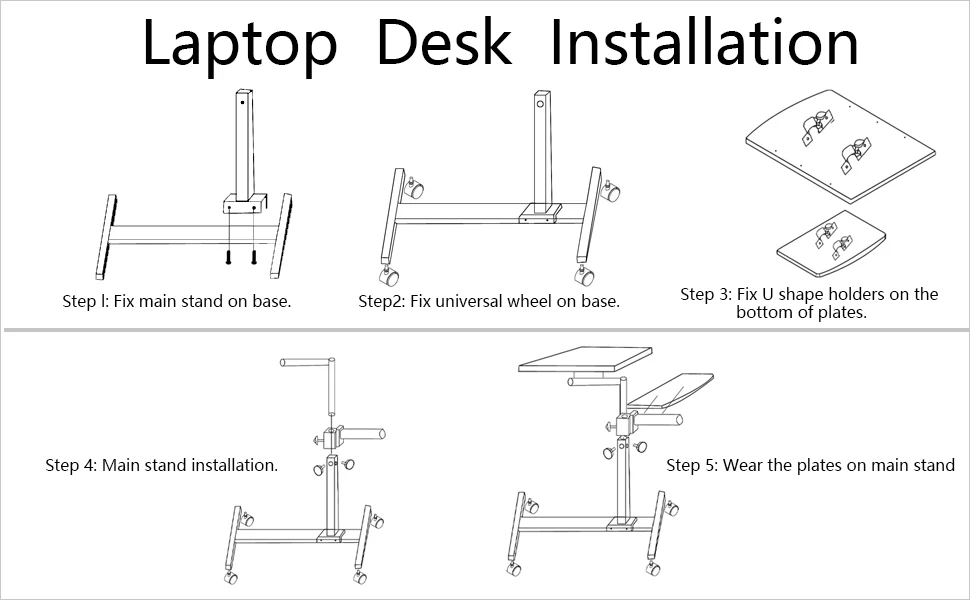 Laptop Desk Installation

Step l: Fix main stand on base.

Step2: Fix universal wheel on base.

Step 3: Fix U shape holders on the bottom of plates.

Step 4: Main stand installation.

Step 5: Wear the plates on main stand