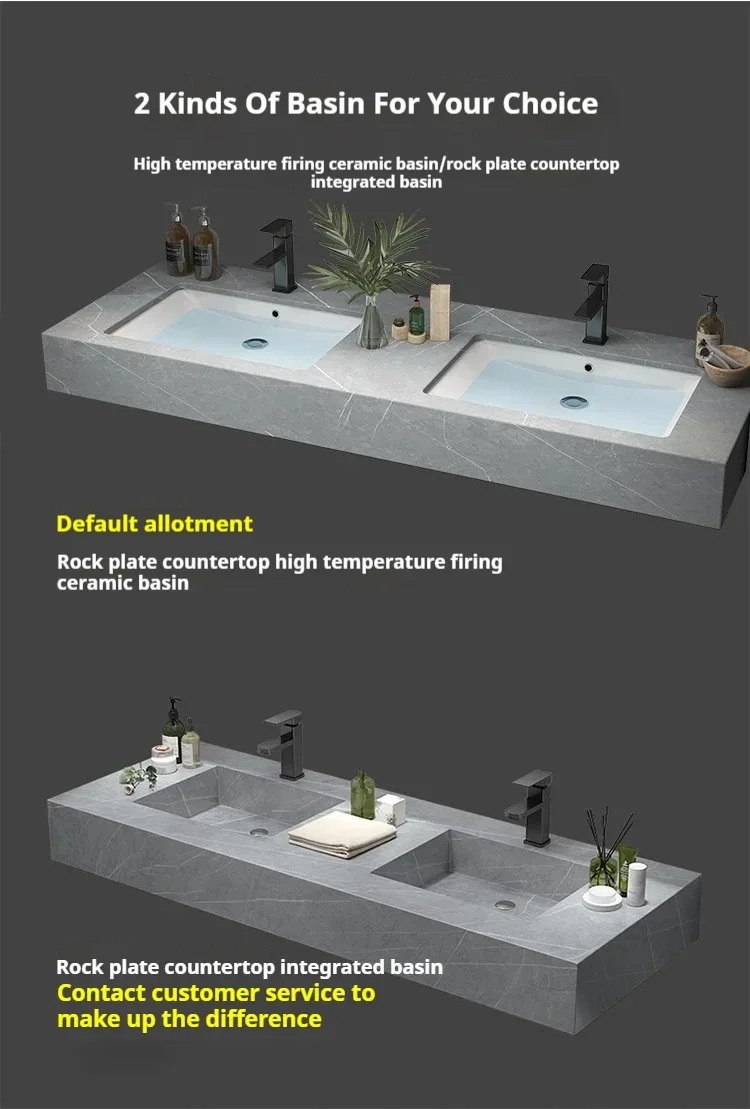 2 Kinds Of Basin For Your Choice

High temperature firing ceramic basin/rock plate countertop integrated basin

Default allotment

Rock plate countertop high temperature firing ceramic basin

Rock plate countertop integrated basin

Contact customer service to make up the difference