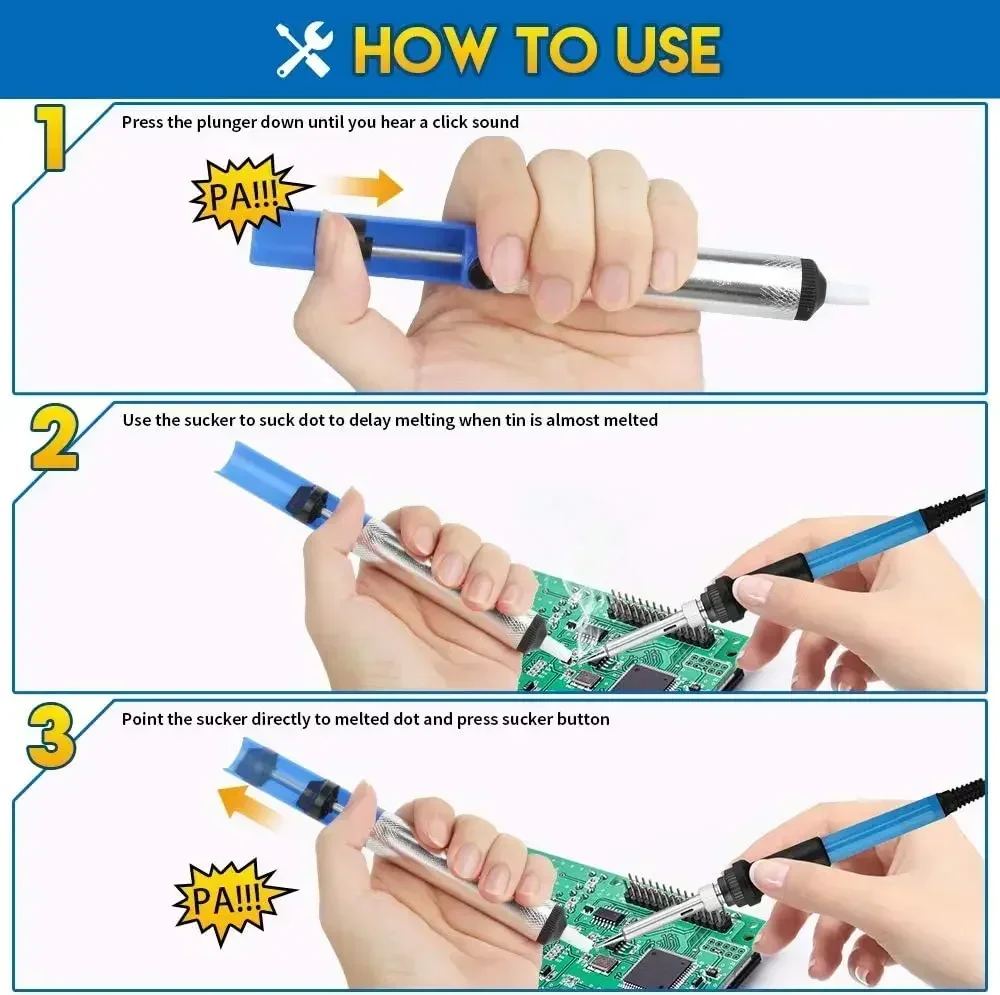 HOW TO USE

1
Press the plunger down until you hear a click sound

PA!!!

2
Use the sucker to suck dot to delay melting when tin is almost melted

3
Point the sucker directly to melted dot and press sucker button

PA!!!