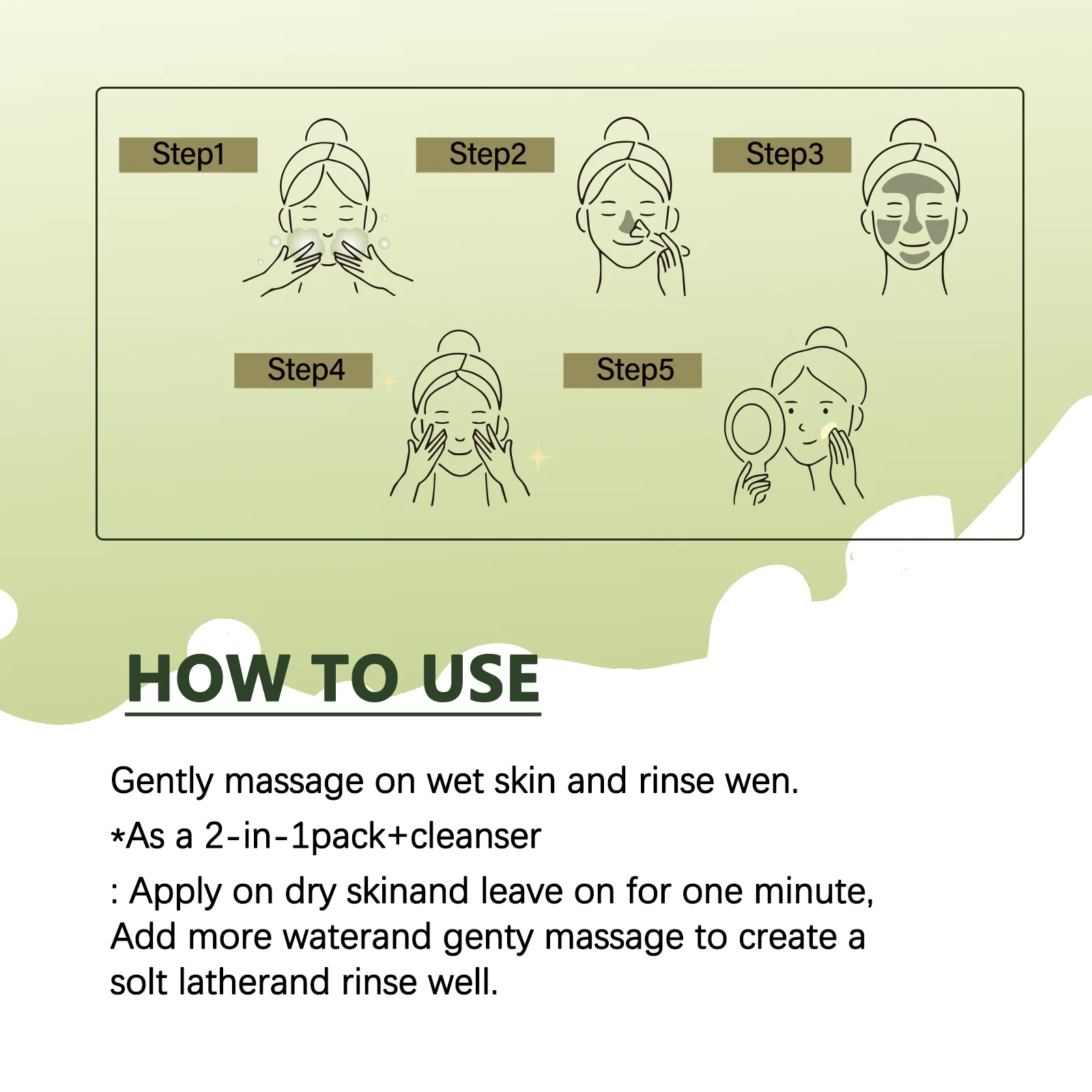 Step1

Step2

Step3

Step4

Step5

HOW TO USE

Gently massage on wet skin and rinse wen.

*As a 2-in-1pack+cleanser

: Apply on dry skinand leave on for one minute, Add more waterand genty massage to create a solt latherand rinse well.