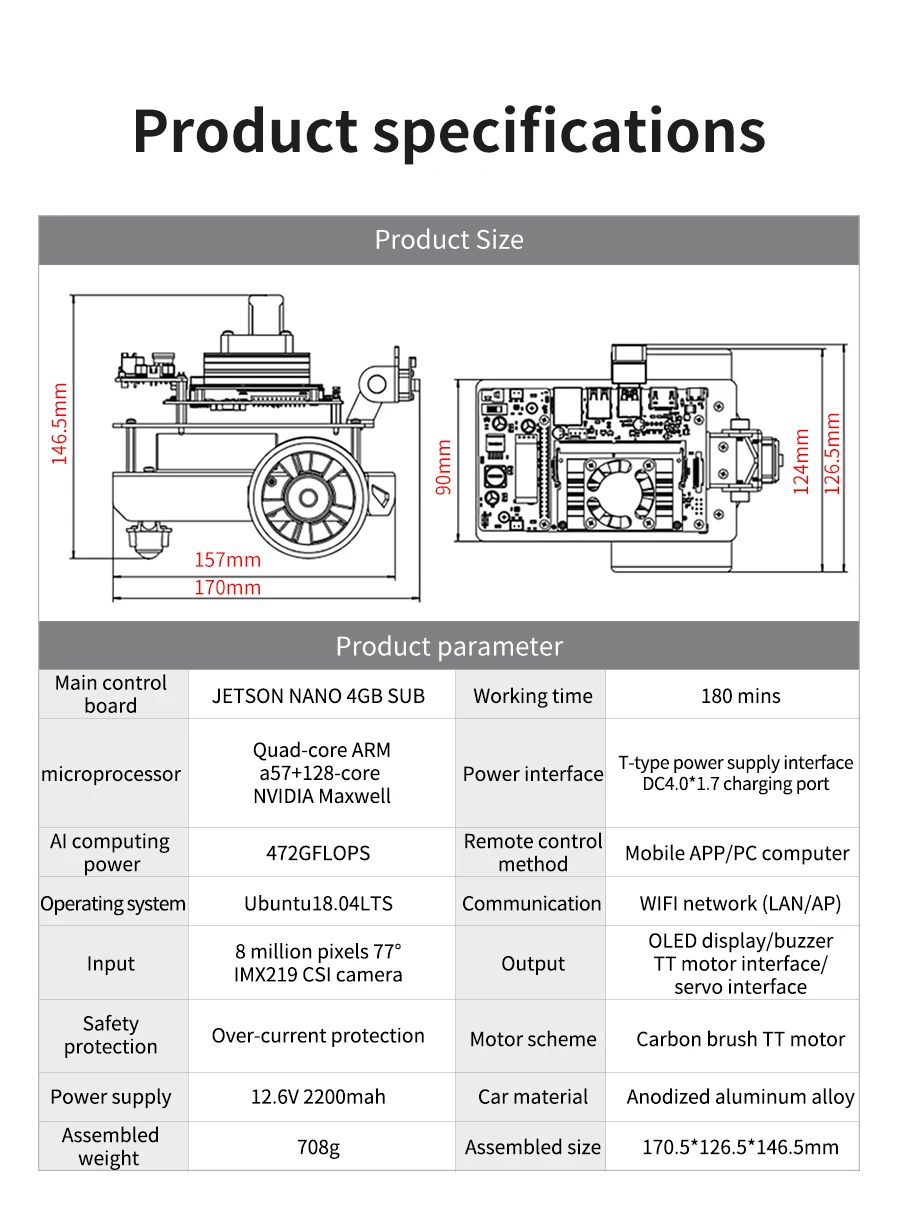 Product specifications

Product Size

146.5mm
157mm
170mm
90mm
124mm
126.5mm

Product parameter

| Main control board | JETSON NANO 4GB SUB | Working time | 180 mins |
|---|---|---|---|
| microprocessor | Quad-core ARM a57+128-core NVIDIA Maxwell | Power interface | T-type power supply interface DC4.0*1.7 charging port |
| AI computing power | 472GFLOPS | Remote control method | Mobile APP/PC computer |
| Operating system | Ubuntu18.04LTS | Communication | WIFI network (LAN/AP) |
| Input | 8 million pixels 77° IMX219 CSI camera | Output | OLED display/buzzer TT motor interface/ servo interface |
| Safety protection | Over-current protection | Motor scheme | Carbon brush TT motor |
| Power supply | 12.6V 2200mah | Car material | Anodized aluminum alloy |
| Assembled weight | 708g | Assembled size | 170.5*126.5*146.5mm |