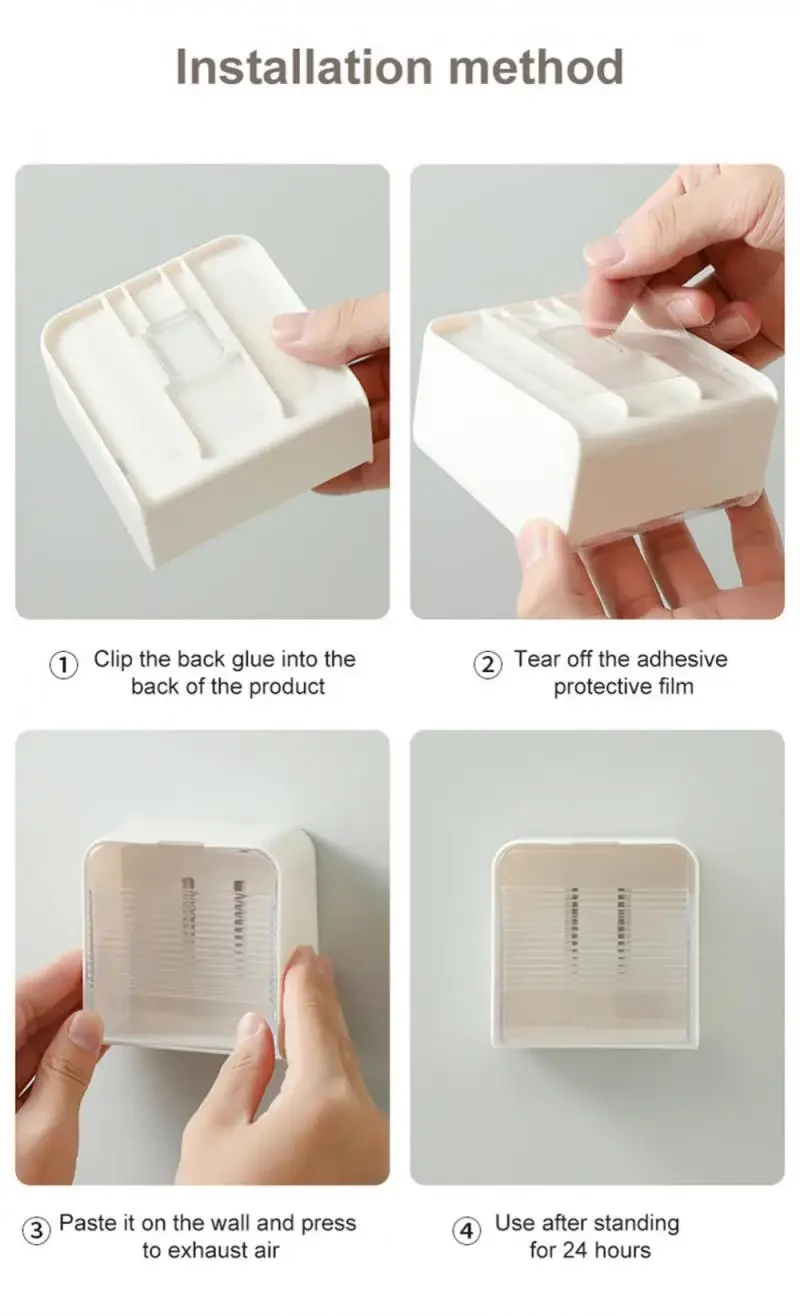 Installation method

① Clip the back glue into the back of the product

② Tear off the adhesive protective film

③ Paste it on the wall and press to exhaust air

④ Use after standing for 24 hours