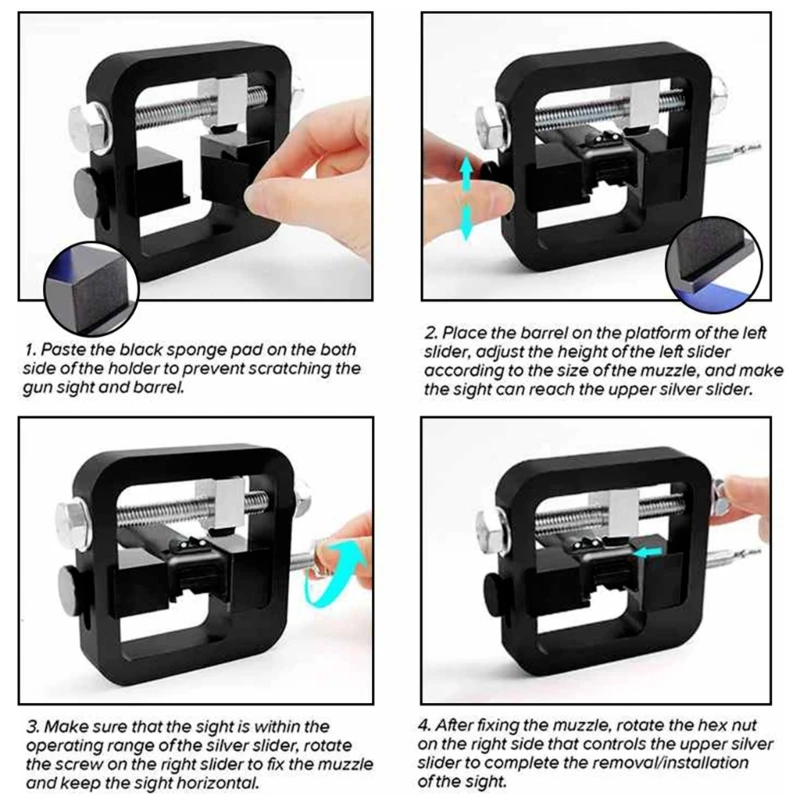 1. Paste the black sponge pad on the both side of the holder to prevent scratching the gun sight and barrel.

2. Place the barrel on the platform of the left slider, adjust the height of the left slider according to the size of the muzzle, and make the sight can reach the upper silver slider.

3. Make sure that the sight is within the operating range of the silver slider, rotate the screw on the right slider to fix the muzzle and keep the sight horizontal.

4. After fixing the muzzle, rotate the hex nut on the right side that controls the upper silver slider to complete the removal/installation of the sight.