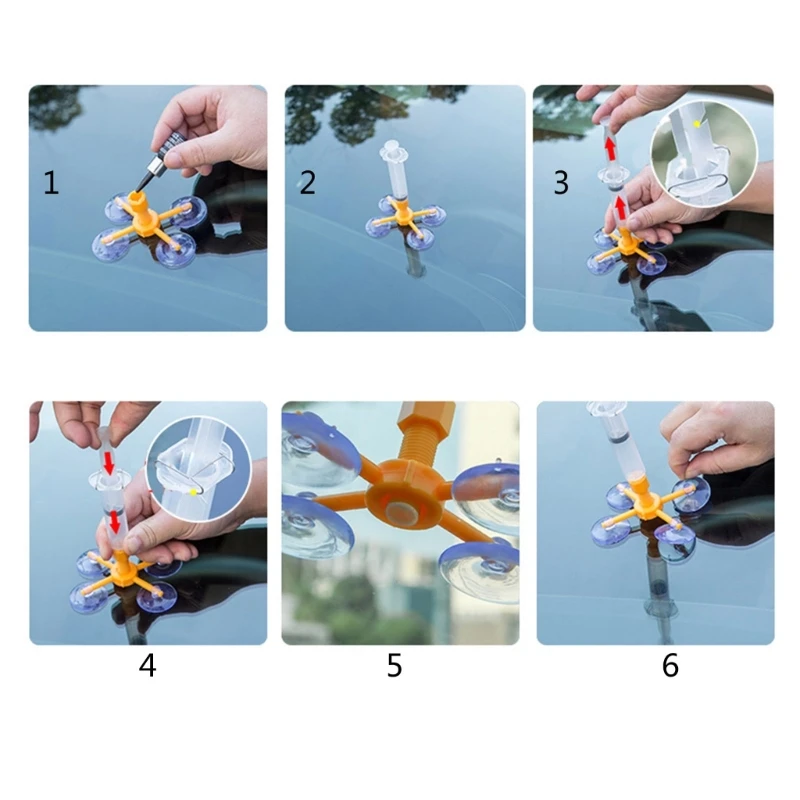 1

2

3

4

5

6