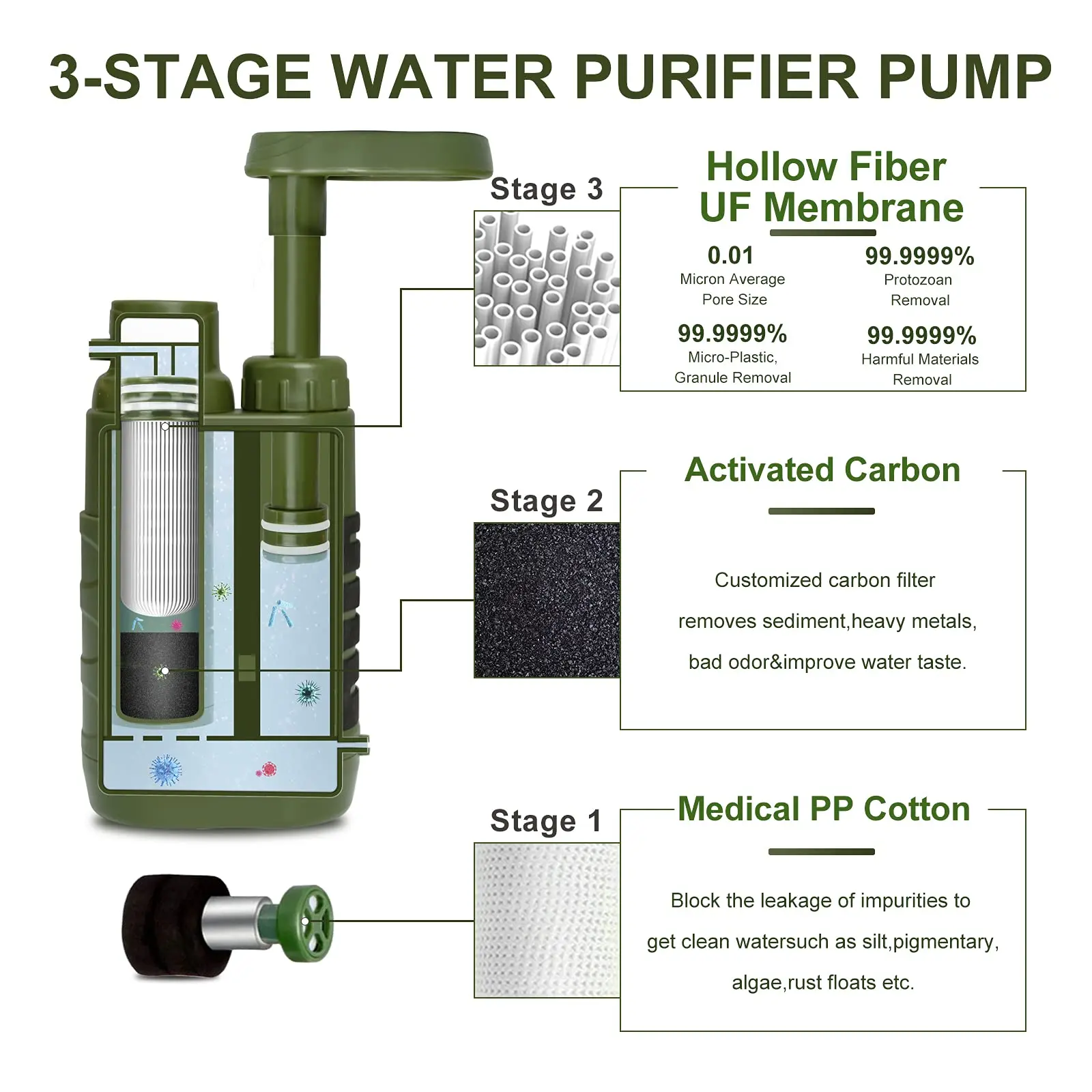 3-STAGE WATER PURIFIER PUMP

Stage 3

Hollow Fiber UF Membrane

0.01
Micron Average Pore Size

99.9999%
Protozoan Removal

99.9999%
Micro-Plastic, Granule Removal

99.9999%
Harmful Materials Removal

Stage 2

Activated Carbon

Customized carbon filter removes sediment,heavy metals, bad odor&improve water taste.

Stage 1

Medical PP Cotton

Block the leakage of impurities to get clean watersuch as silt,pigmentary, algae,rust floats etc.