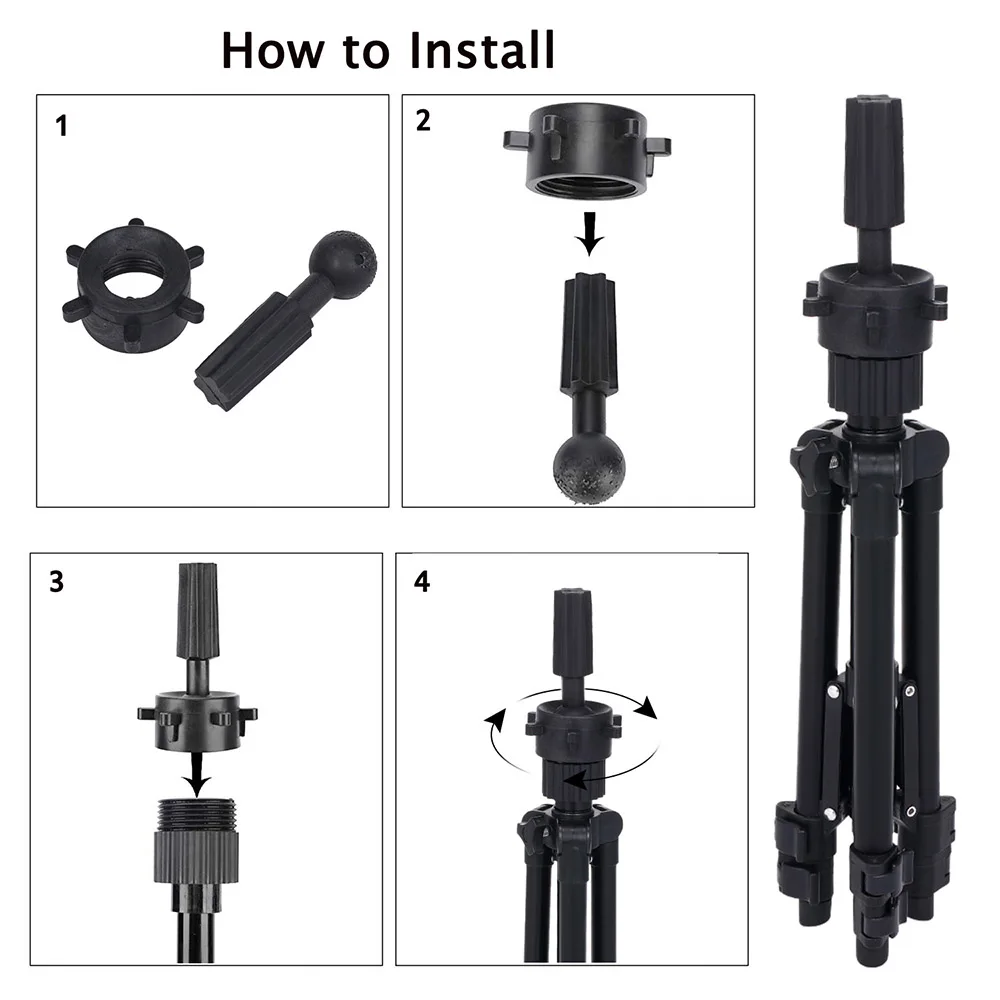 How to Install

1

2

3

4