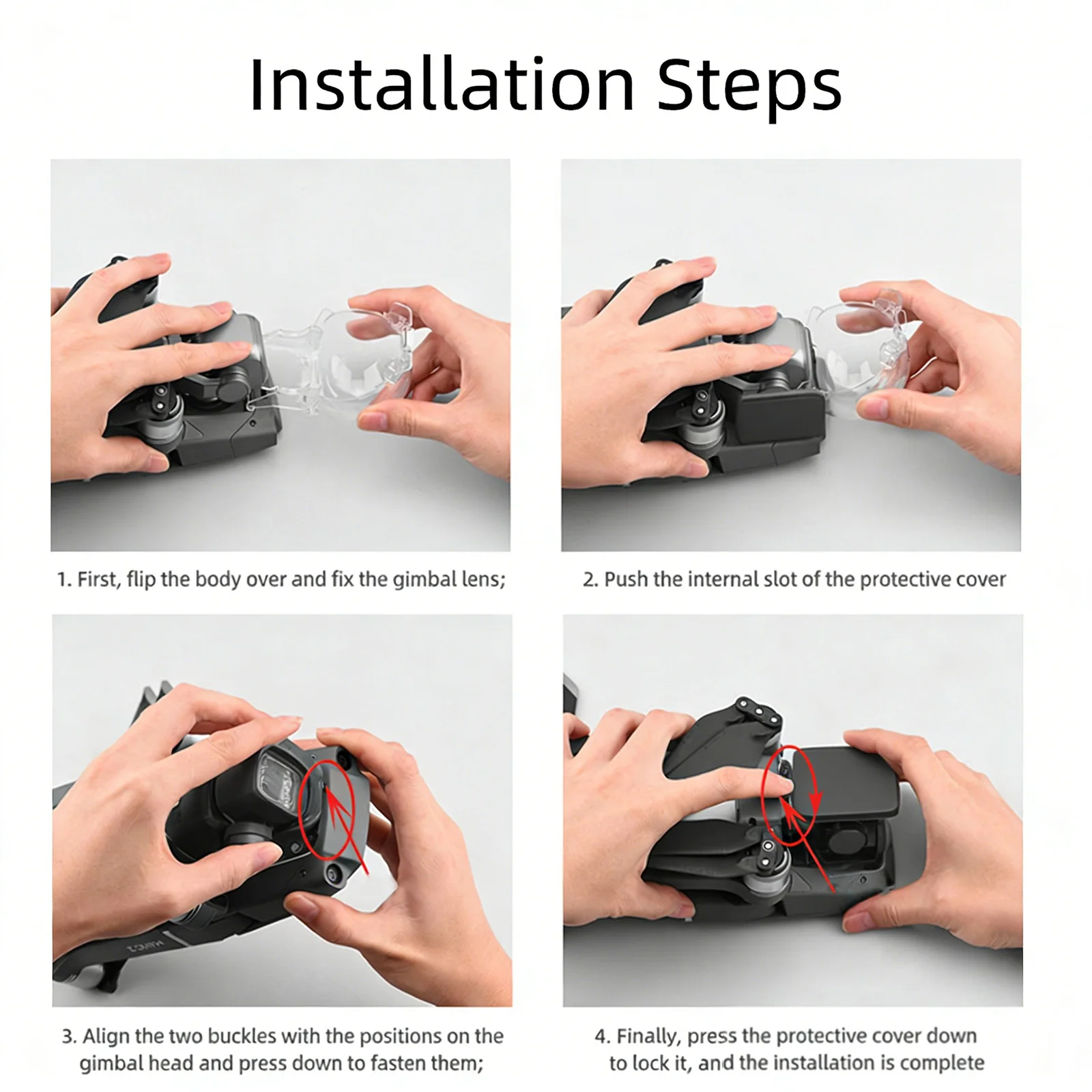 Installation Steps

1. First, flip the body over and fix the gimbal lens;

2. Push the internal slot of the protective cover

3. Align the two buckles with the positions on the gimbal head and press down to fasten them;

4. Finally, press the protective cover down to lock it, and the installation is complete