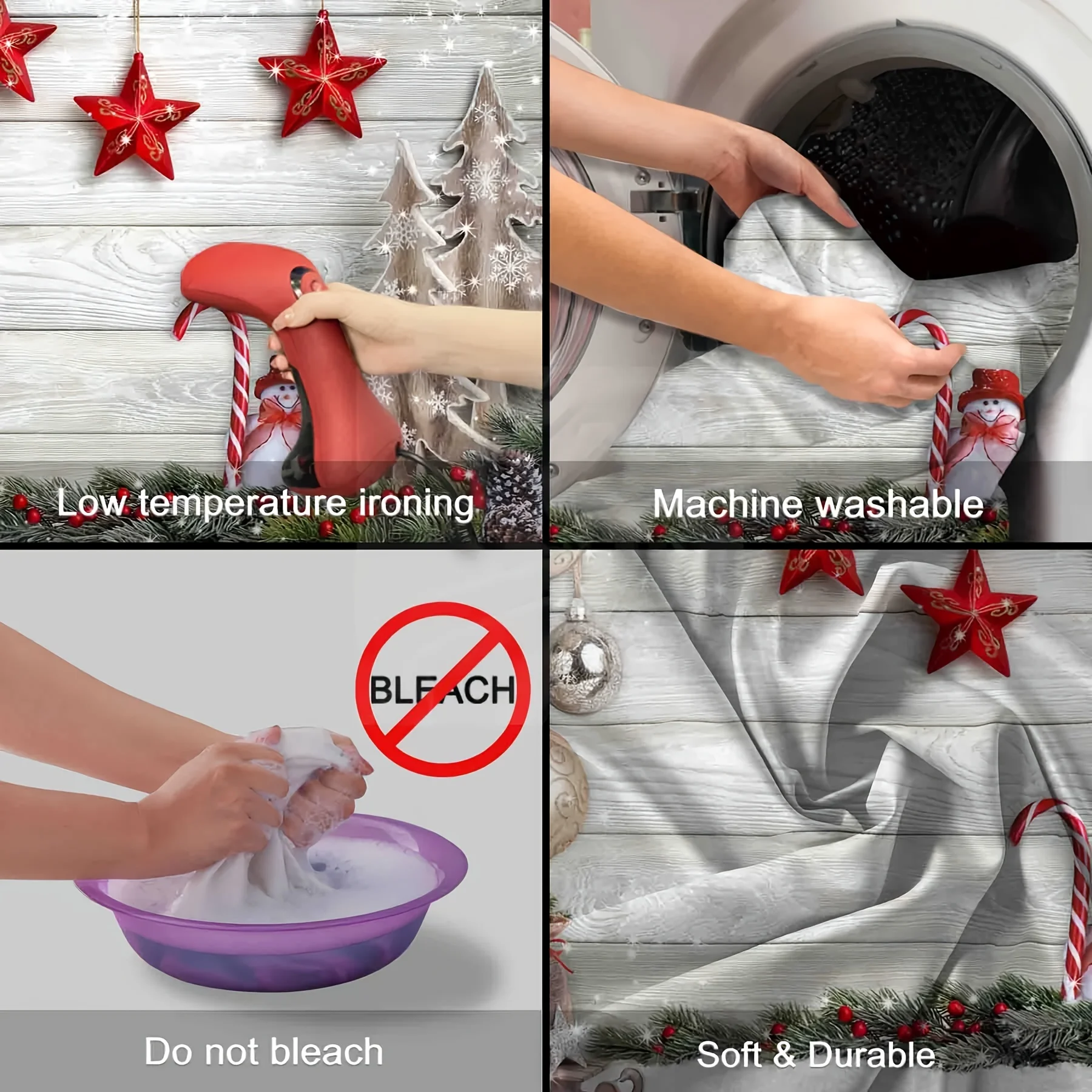 Low temperature ironing

Machine washable

BLEACH

Do not bleach

Soft & Durable