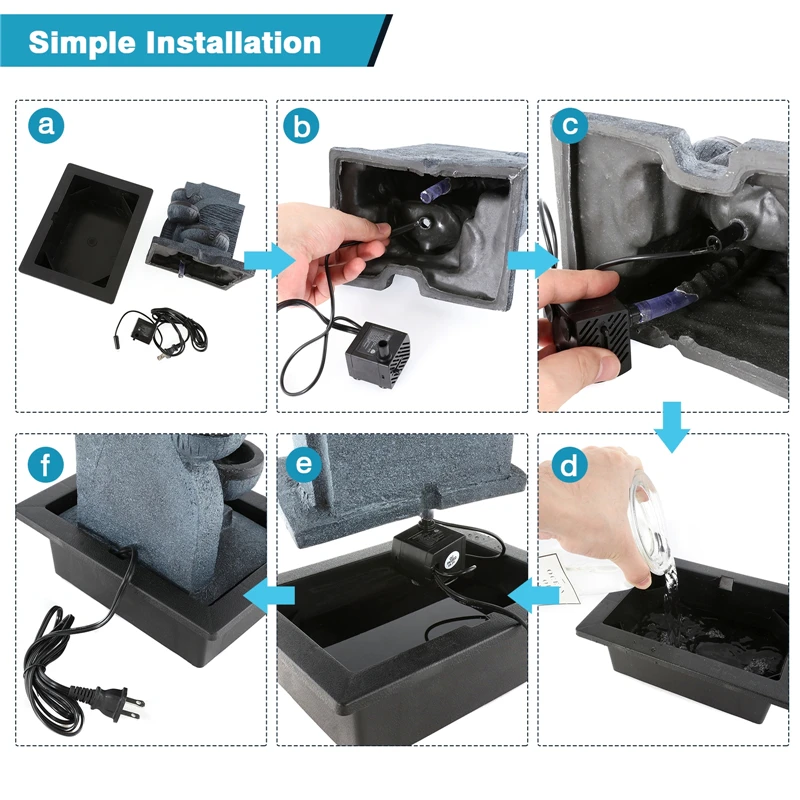 Simple Installation

a

b

c

f

e

d