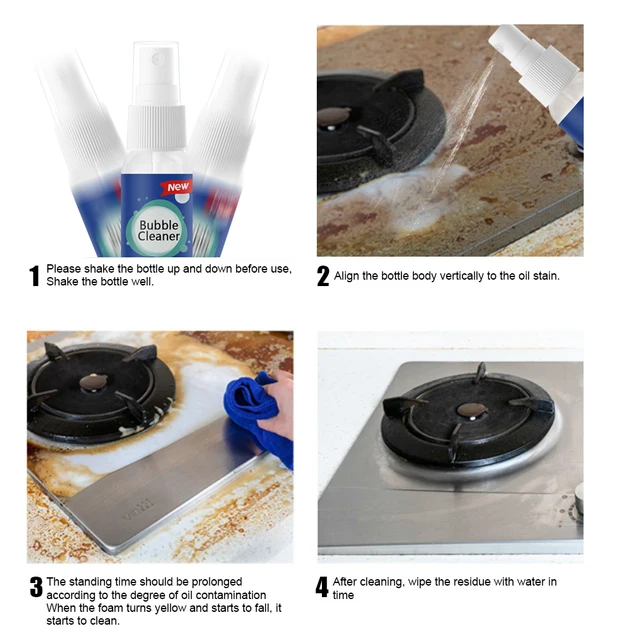 New
Bubble Cleaner

1 Please shake the bottle up and down before use, Shake the bottle well.

2 Align the bottle body vertically to the oil stain.

3 The standing time should be prolonged according to the degree of oil contamination When the foam turns yellow and starts to fall, it starts to clean.

4 After cleaning, wipe the residue with water in time