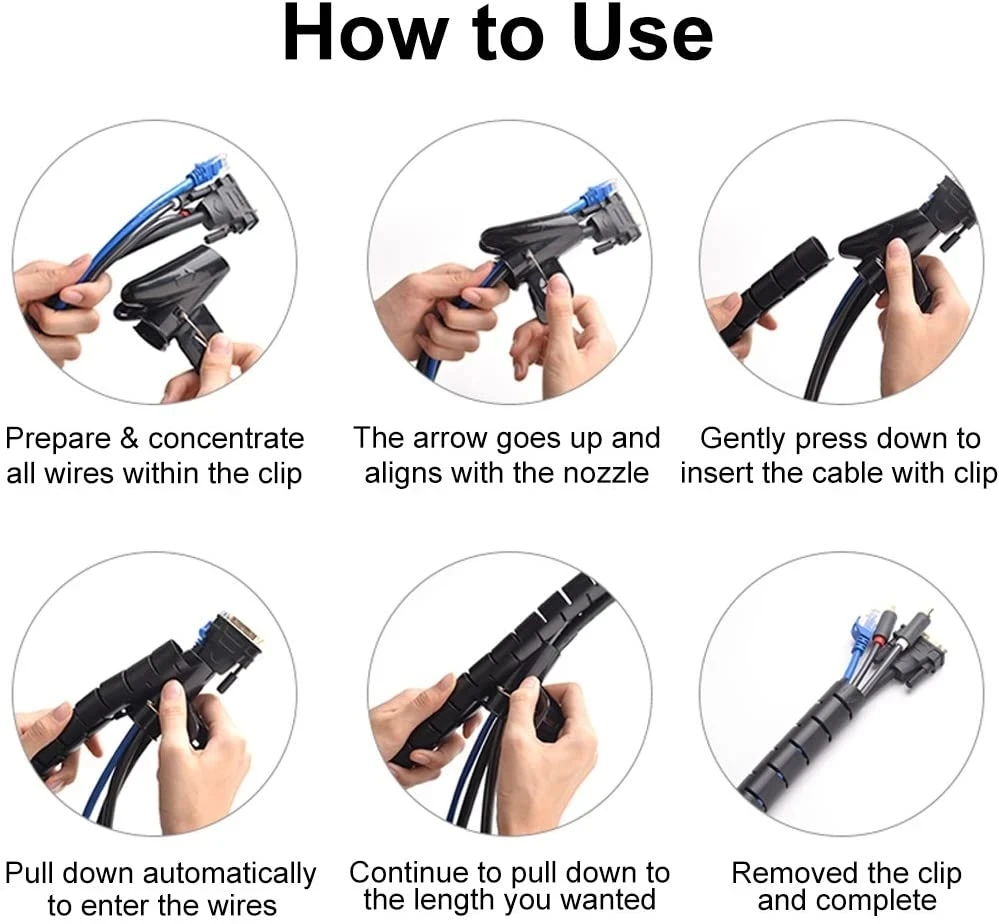 How to Use

Prepare & concentrate all wires within the clip

The arrow goes up and aligns with the nozzle

Gently press down to insert the cable with clip

Pull down automatically to enter the wires

Continue to pull down to the length you wanted

Removed the clip and complete