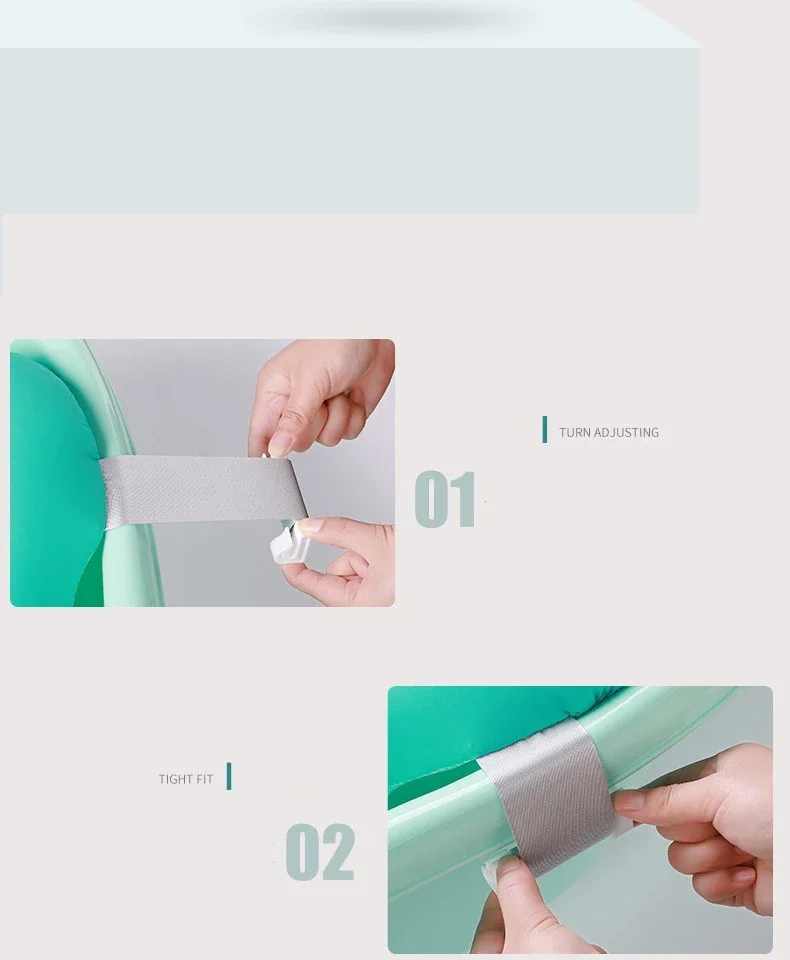 TURN ADJUSTING

01

TIGHT FIT

02