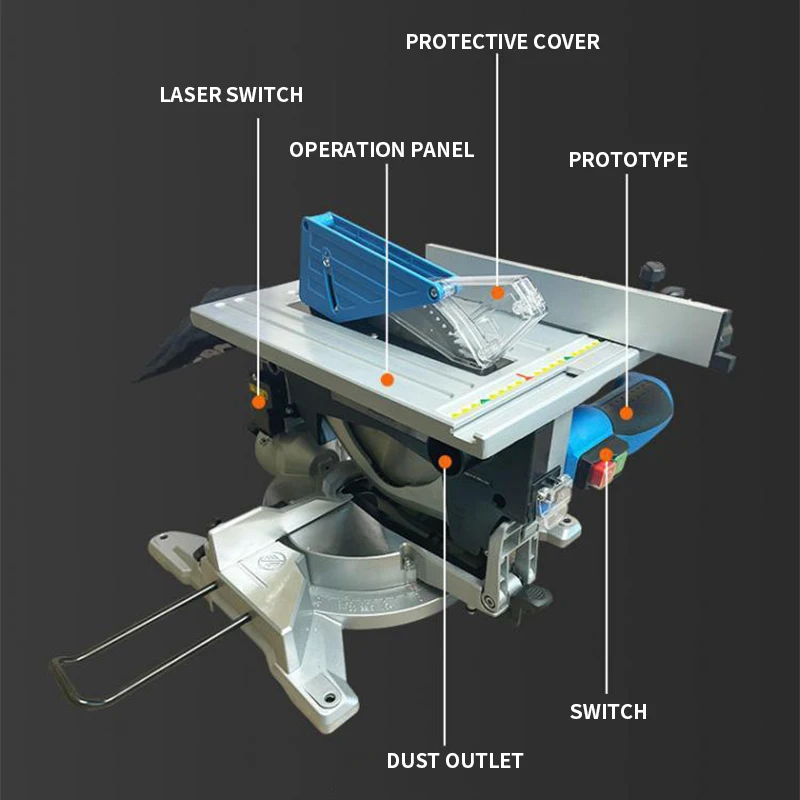 PROTECTIVE COVER
LASER SWITCH
OPERATION PANEL
PROTOTYPE
SWITCH
DUST OUTLET