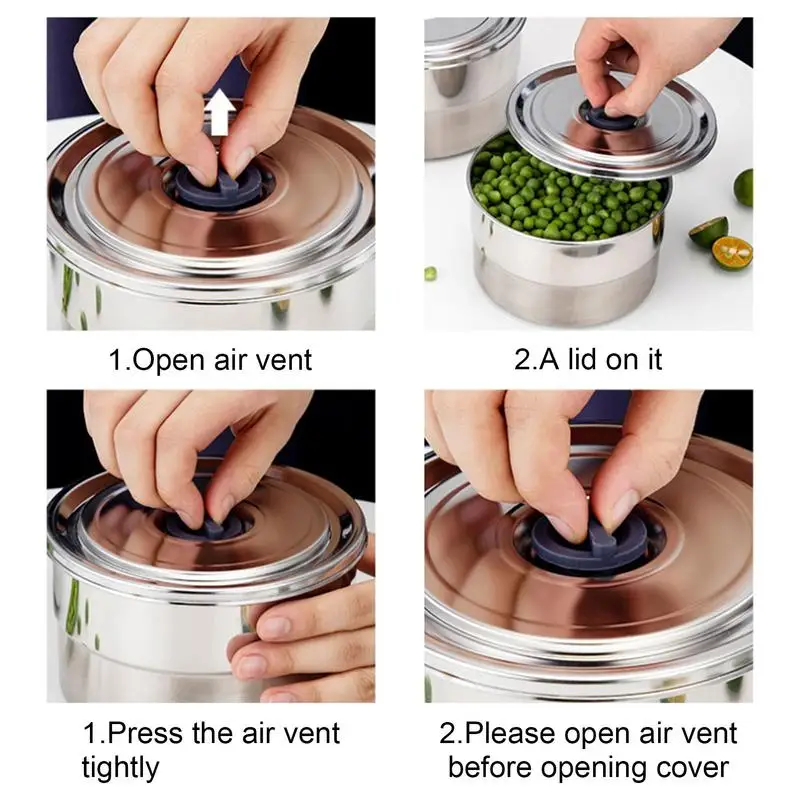 1.Open air vent

2.A lid on it

1.Press the air vent tightly

2.Please open air vent before opening cover