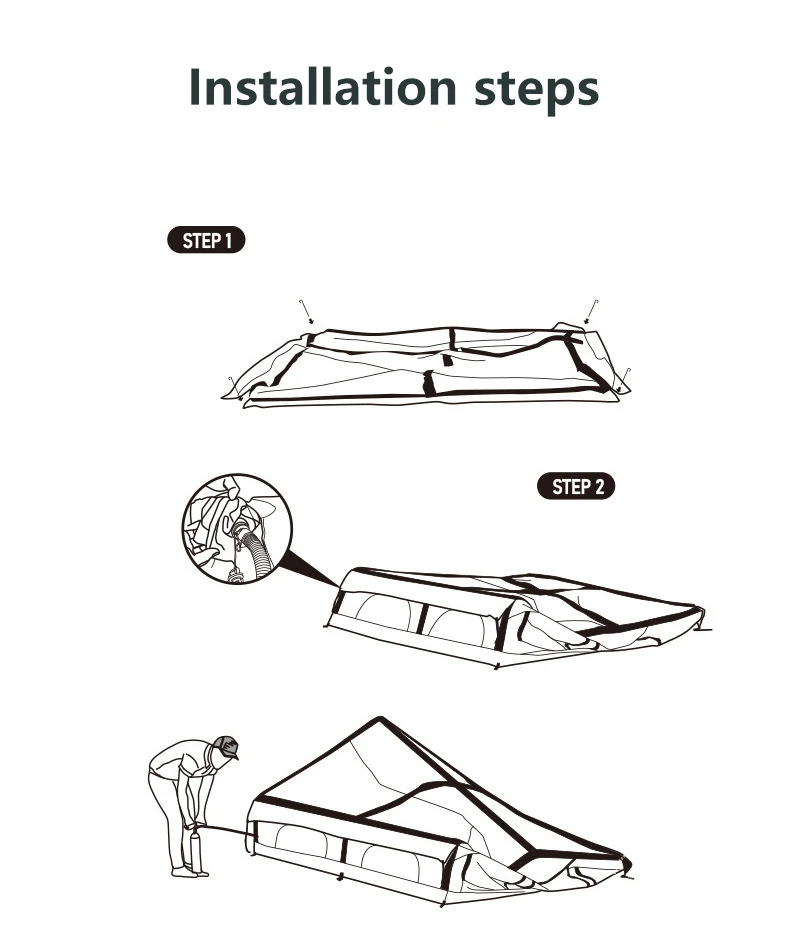 Installation steps

STEP 1

STEP 2