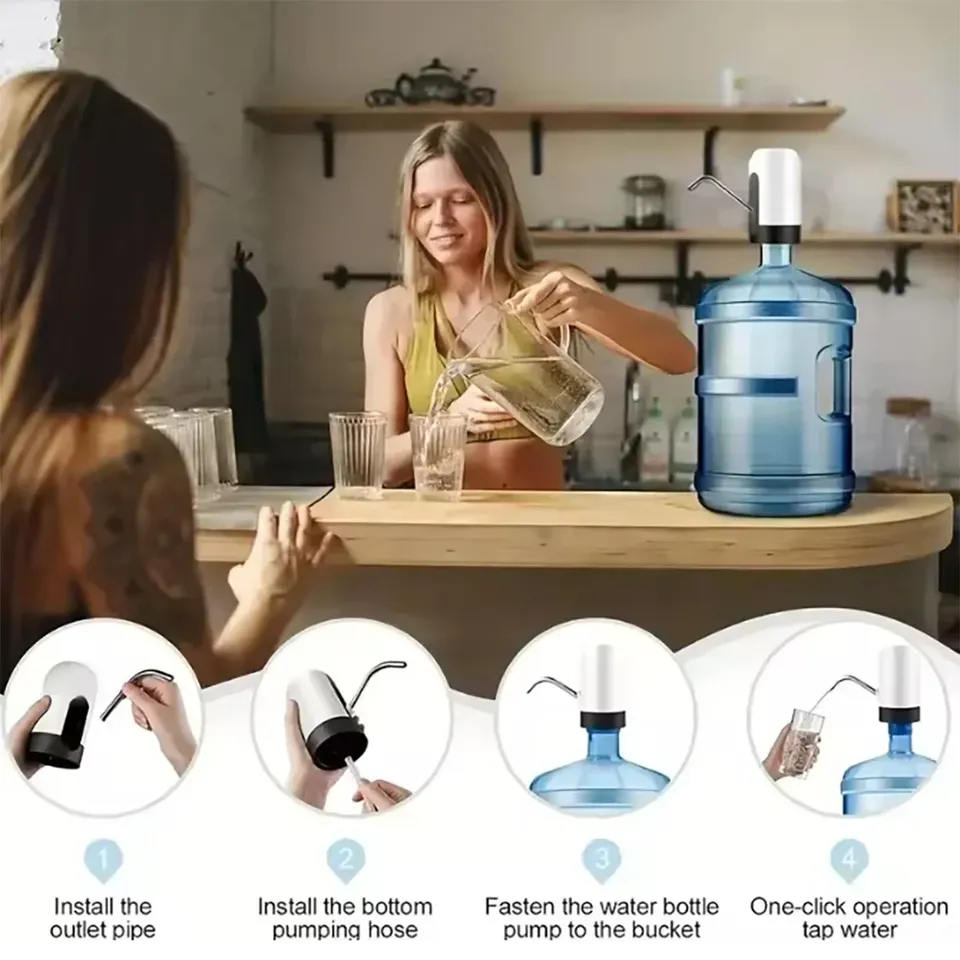 1
Install the outlet pipe

2
Install the bottom pumping hose

3
Fasten the water bottle pump to the bucket

4
One-click operation tap water