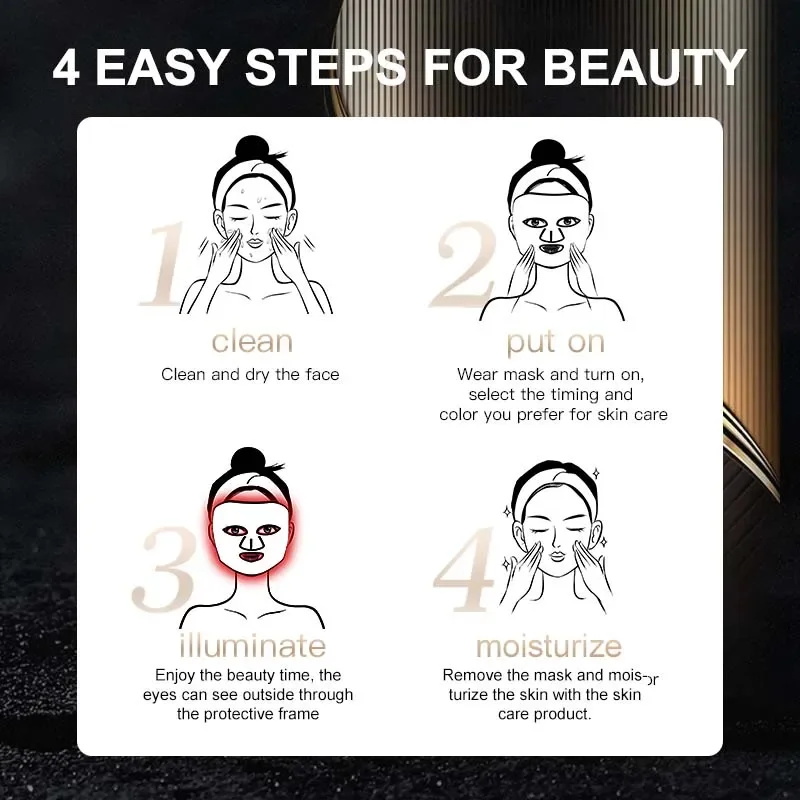 4 EASY STEPS FOR BEAUTY

1
clean
Clean and dry the face

2
put on
Wear mask and turn on, select the timing and color you prefer for skin care

3
illuminate
Enjoy the beauty time, the eyes can see outside through the protective frame

4
moisturize
Remove the mask and moisturize the skin with the skin care product.