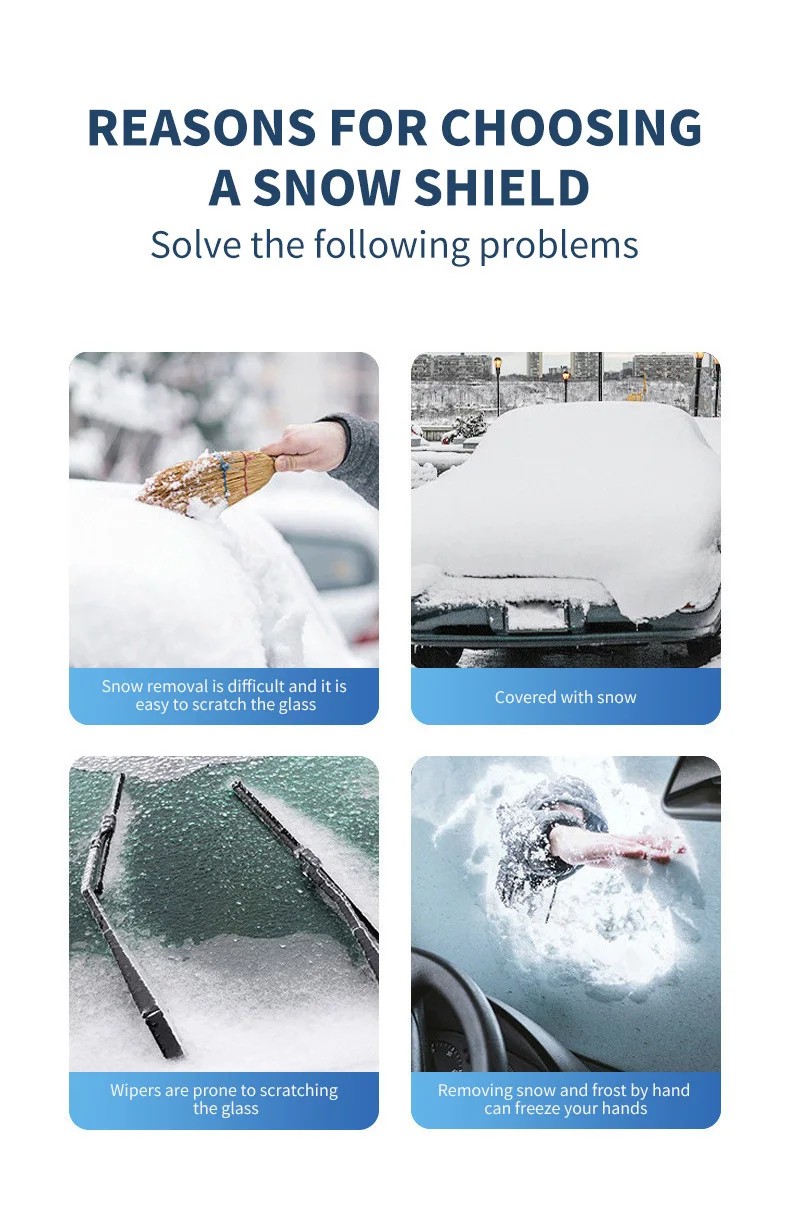 REASONS FOR CHOOSING A SNOW SHIELD
Solve the following problems

Snow removal is difficult and it is easy to scratch the glass

Covered with snow

Wipers are prone to scratching the glass

Removing snow and frost by hand can freeze your hands