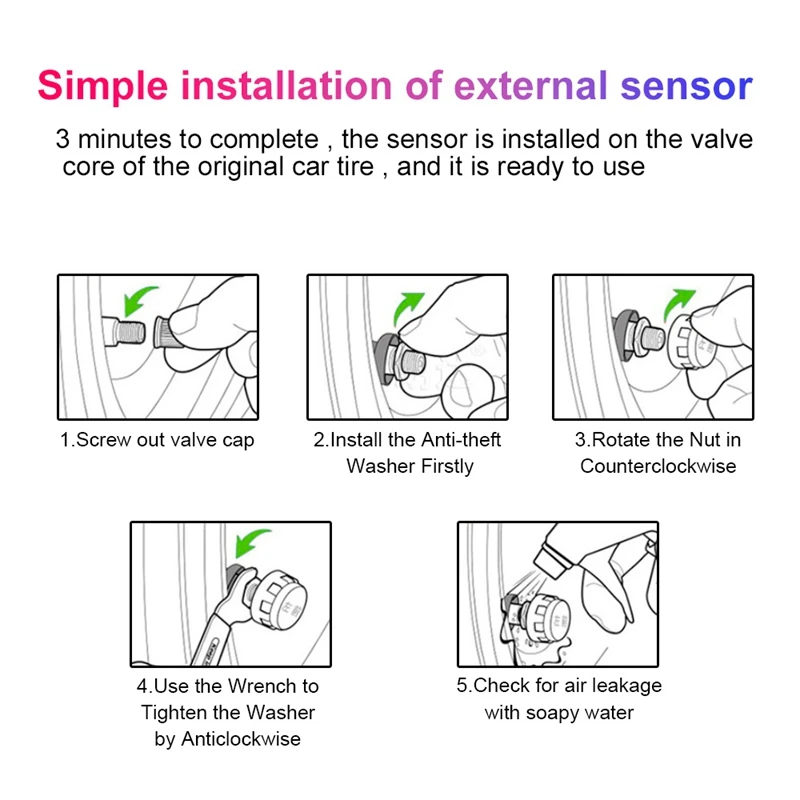 Simple installation of external sensor

3 minutes to complete , the sensor is installed on the valve core of the original car tire , and it is ready to use

1.Screw out valve cap

2.Install the Anti-theft Washer Firstly

3.Rotate the Nut in Counterclockwise

4.Use the Wrench to Tighten the Washer by Anticlockwise

5.Check for air leakage with soapy water