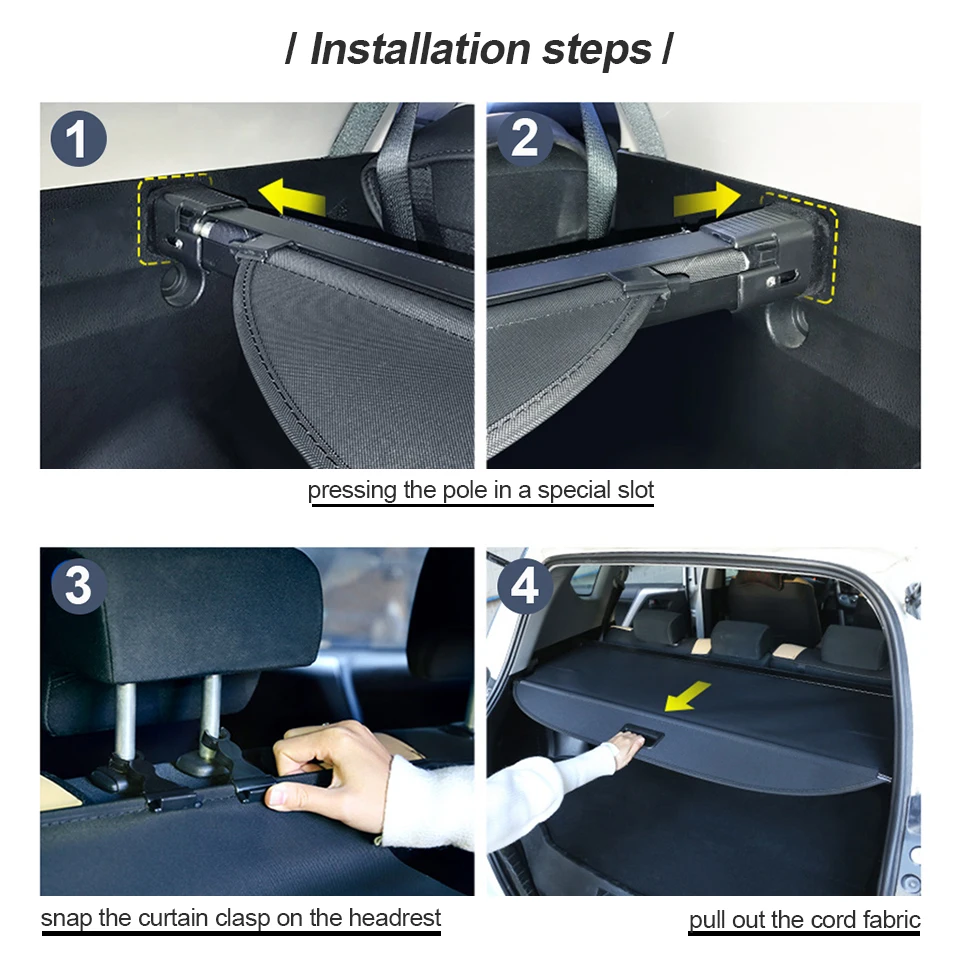 / Installation steps /

1

2

pressing the pole in a special slot

3

4

snap the curtain clasp on the headrest

pull out the cord fabric