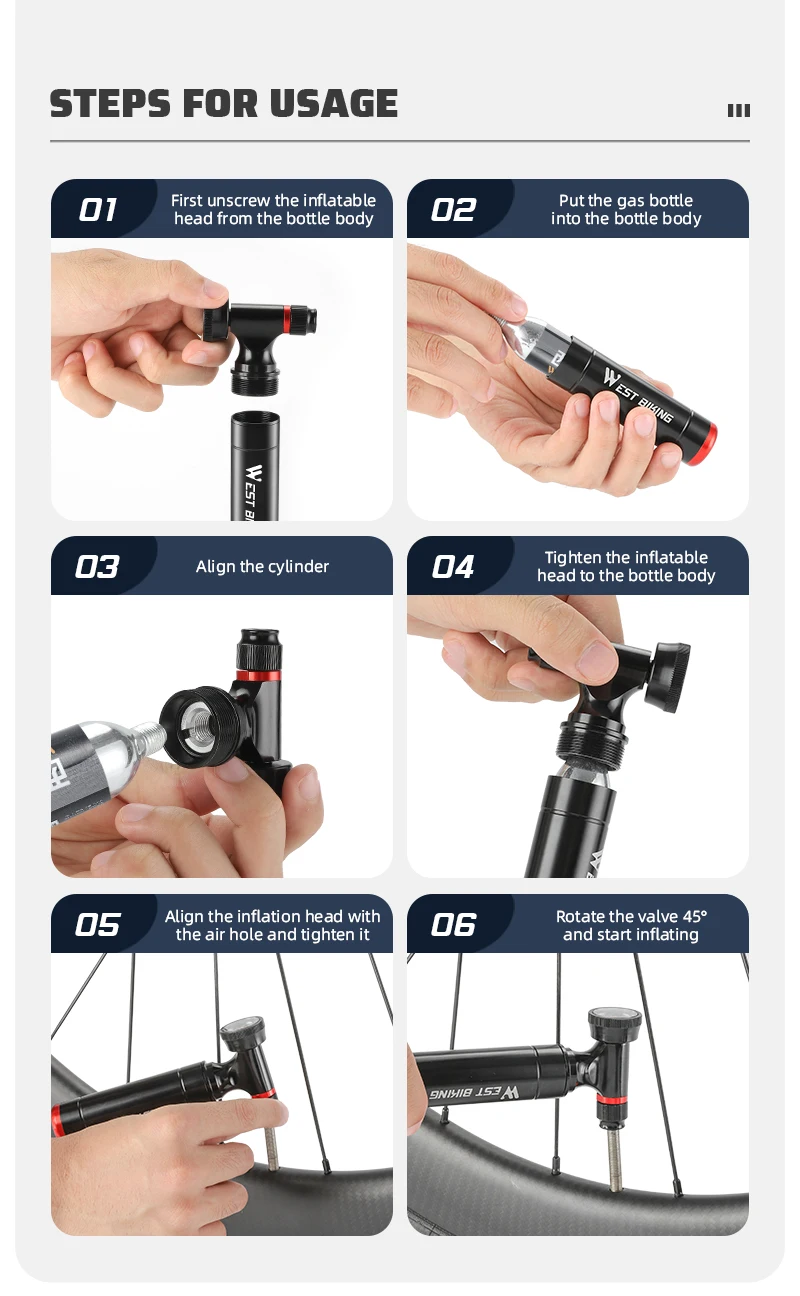 STEPS FOR USAGE

01 First unscrew the inflatable head from the bottle body

WEST BI

02 Put the gas bottle into the bottle body

WEST BIKING

03 Align the cylinder

04 Tighten the inflatable head to the bottle body

05 Align the inflation head with the air hole and tighten it

06 Rotate the valve 45° and start inflating

WEST BIKING