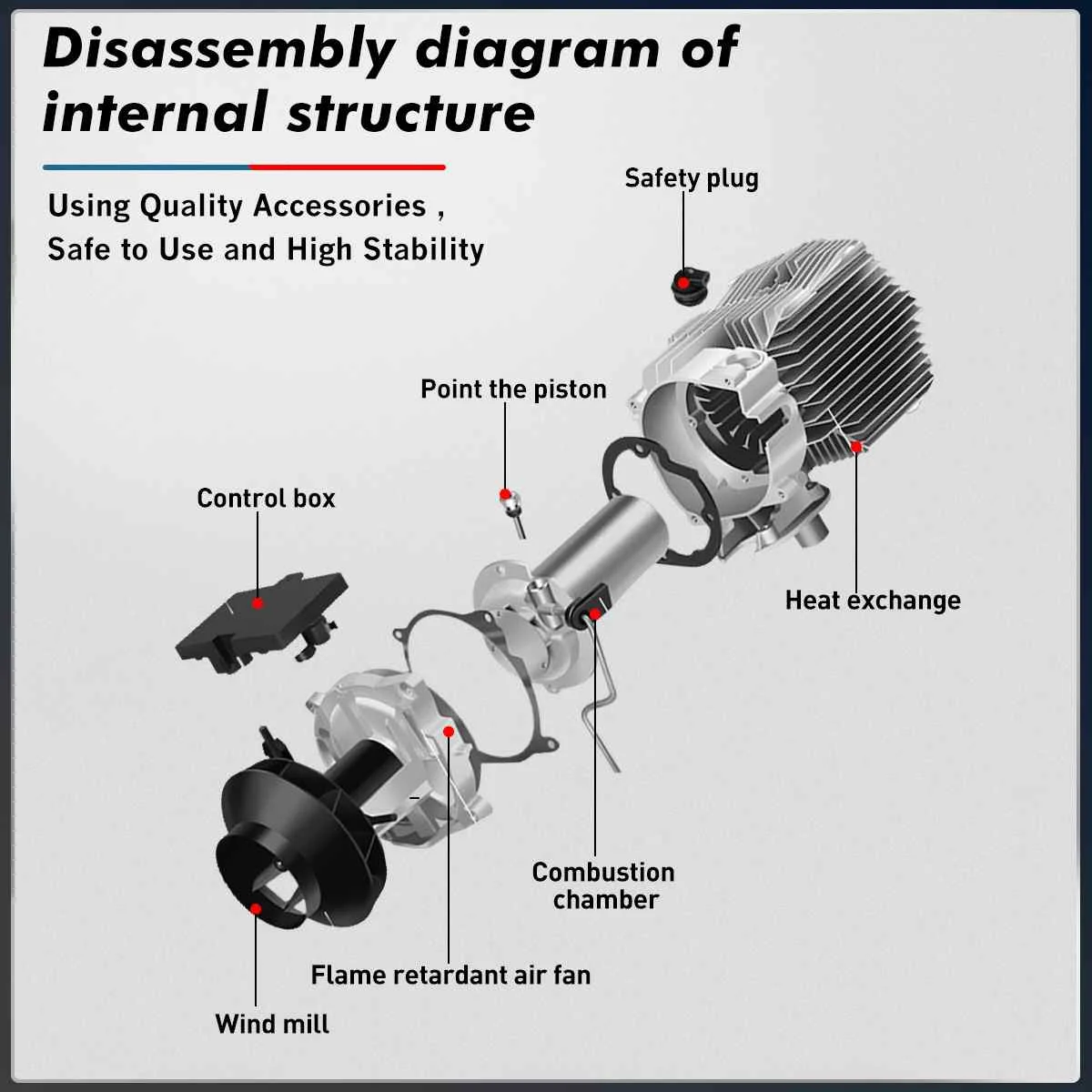 Disassembly diagram of internal structure

Using Quality Accessories , Safe to Use and High Stability

Safety plug

Point the piston

Control box

Heat exchange

Combustion chamber

Flame retardant air fan

Wind mill