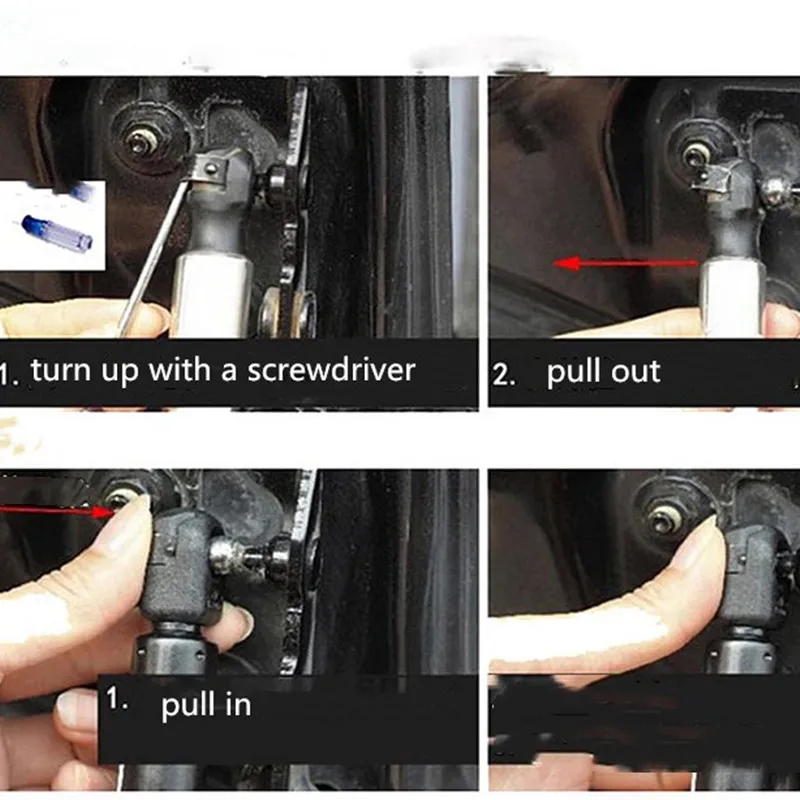 1. turn up with a screwdriver

2. pull out

1. pull in