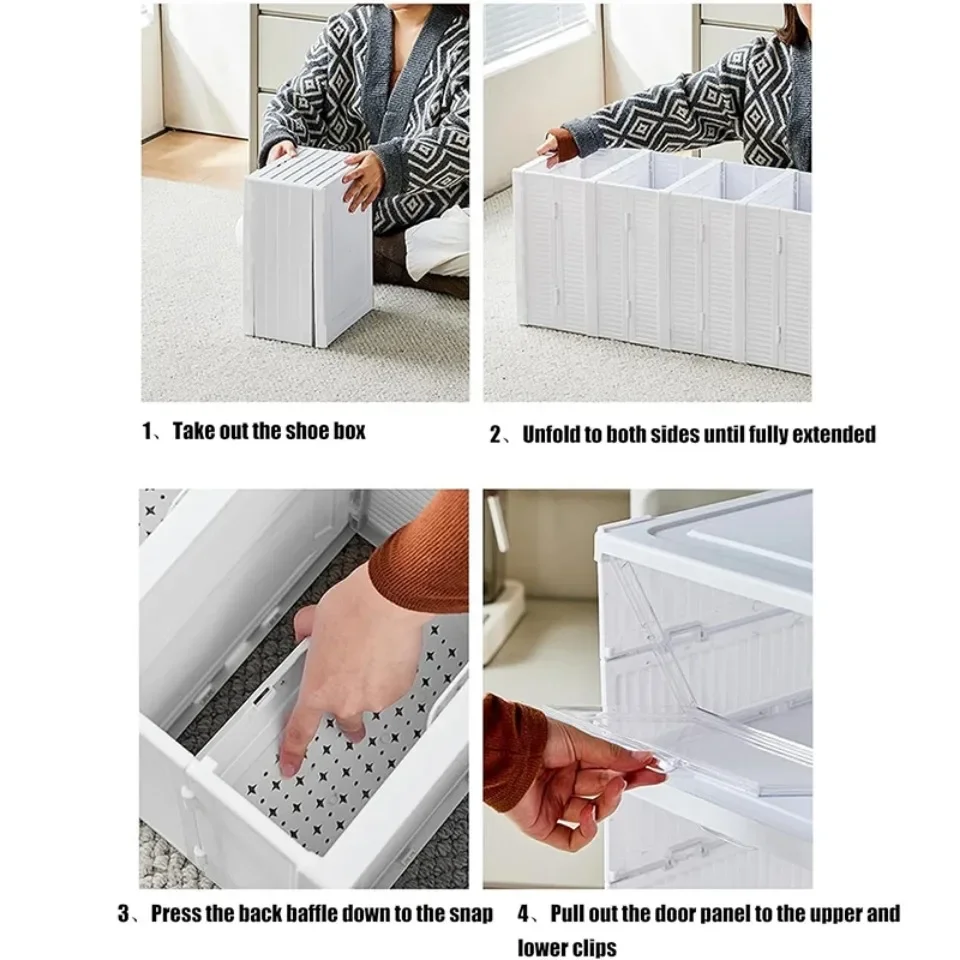 1、Take out the shoe box

2、Unfold to both sides until fully extended

3、Press the back baffle down to the snap

4、Pull out the door panel to the upper and lower clips