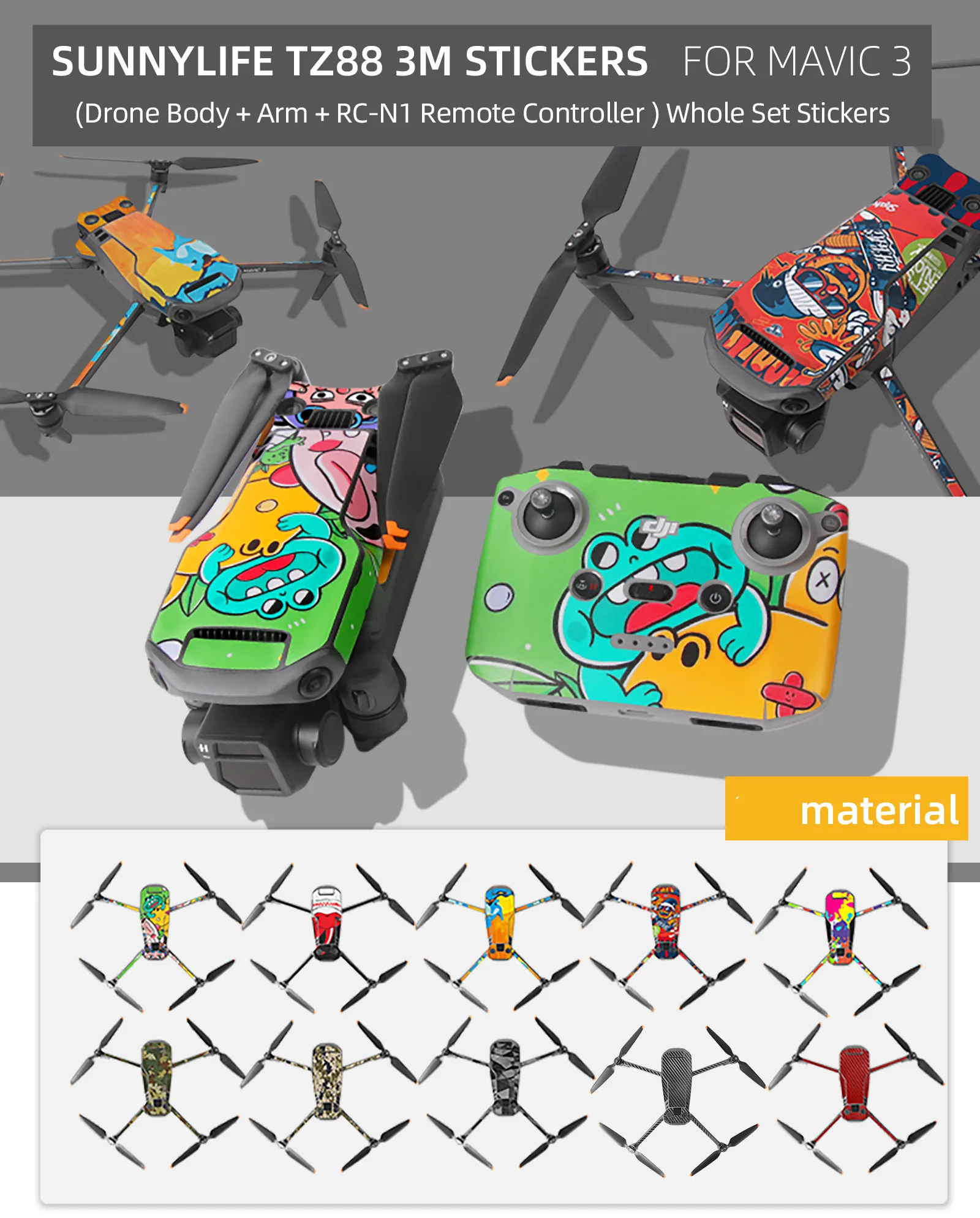 SUNNYLIFE TZ88 3M STICKERS FOR MAVIC 3

(Drone Body + Arm + RC-N1 Remote Controller ) Whole Set Stickers

dji

material