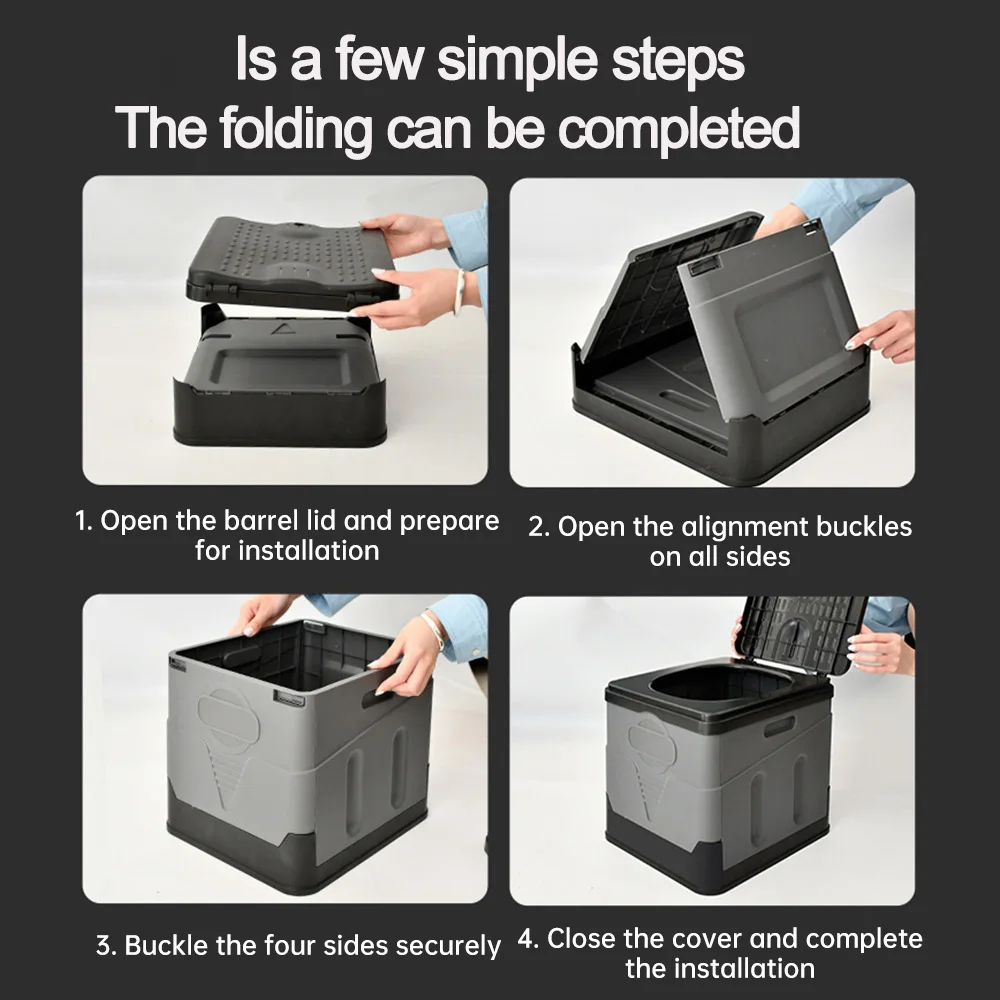 Is a few simple steps
The folding can be completed

1. Open the barrel lid and prepare for installation

2. Open the alignment buckles on all sides

3. Buckle the four sides securely

4. Close the cover and complete the installation