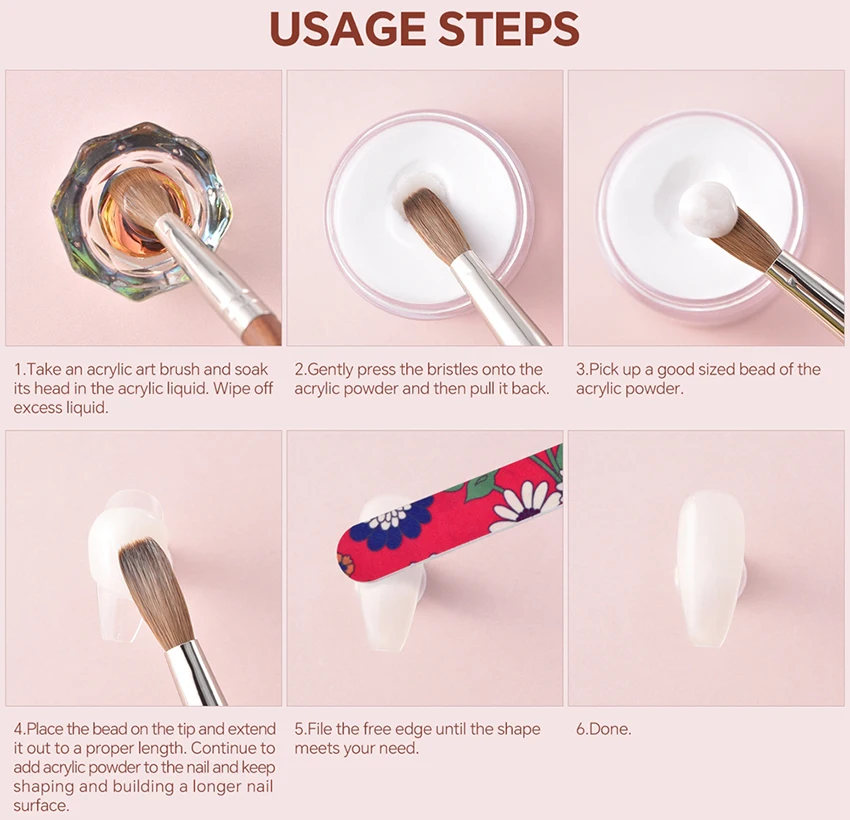 USAGE STEPS

1.Take an acrylic art brush and soak its head in the acrylic liquid. Wipe off excess liquid.

2.Gently press the bristles onto the acrylic powder and then pull it back.

3.Pick up a good sized bead of the acrylic powder.

4.Place the bead on the tip and extend it out to a proper length. Continue to add acrylic powder to the nail and keep shaping and building a longer nail surface.

5.File the free edge until the shape meets your need.

6.Done.